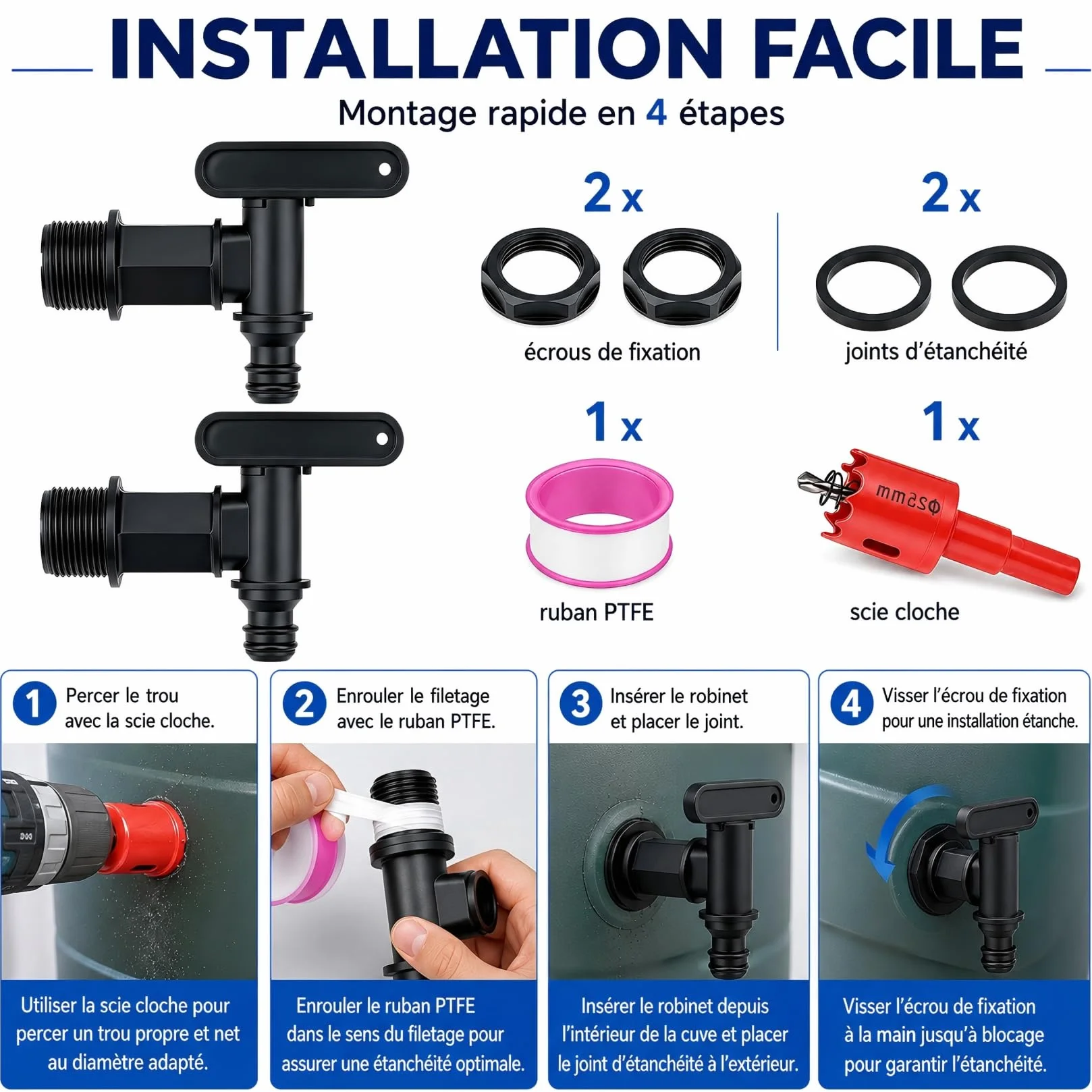 INSTALLATION FACILE

Montage rapide en 4 étapes

2 x

écrous de fixation

2 x

joints d'étanchéité

1 x

ruban PTFE

1 x

Φ25mm

scie cloche

1 Percer le trou avec la scie cloche.

Utiliser la scie cloche pour percer un trou propre et net au diamètre adapté.

2 Enrouler le filetage avec le ruban PTFE.

Enrouler le ruban PTFE dans le sens du filetage pour assurer une étanchéité optimale.

3 Insérer le robinet et placer le joint.

Insérer le robinet depuis l'intérieur de la cuve et placer le joint d'étanchéité à l'extérieur.

4 Visser l'écrou de fixation pour une installation étanche.

Visser l'écrou de fixation à la main jusqu'à blocage pour garantir l'étanchéité.