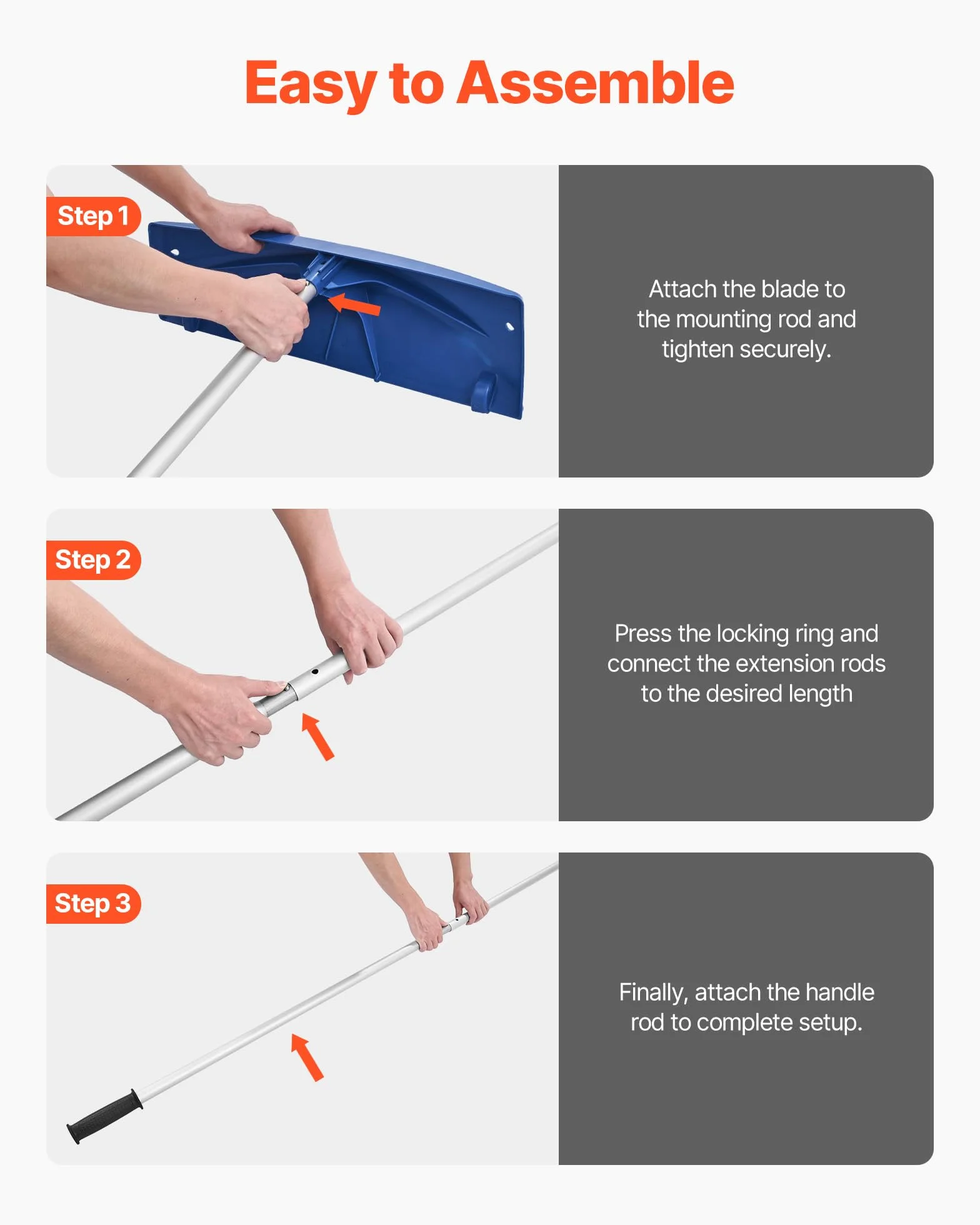 Easy to Assemble

Step 1

Attach the blade to the mounting rod and tighten securely.

Step 2

Press the locking ring and connect the extension rods to the desired length

Step 3

Finally, attach the handle rod to complete setup.