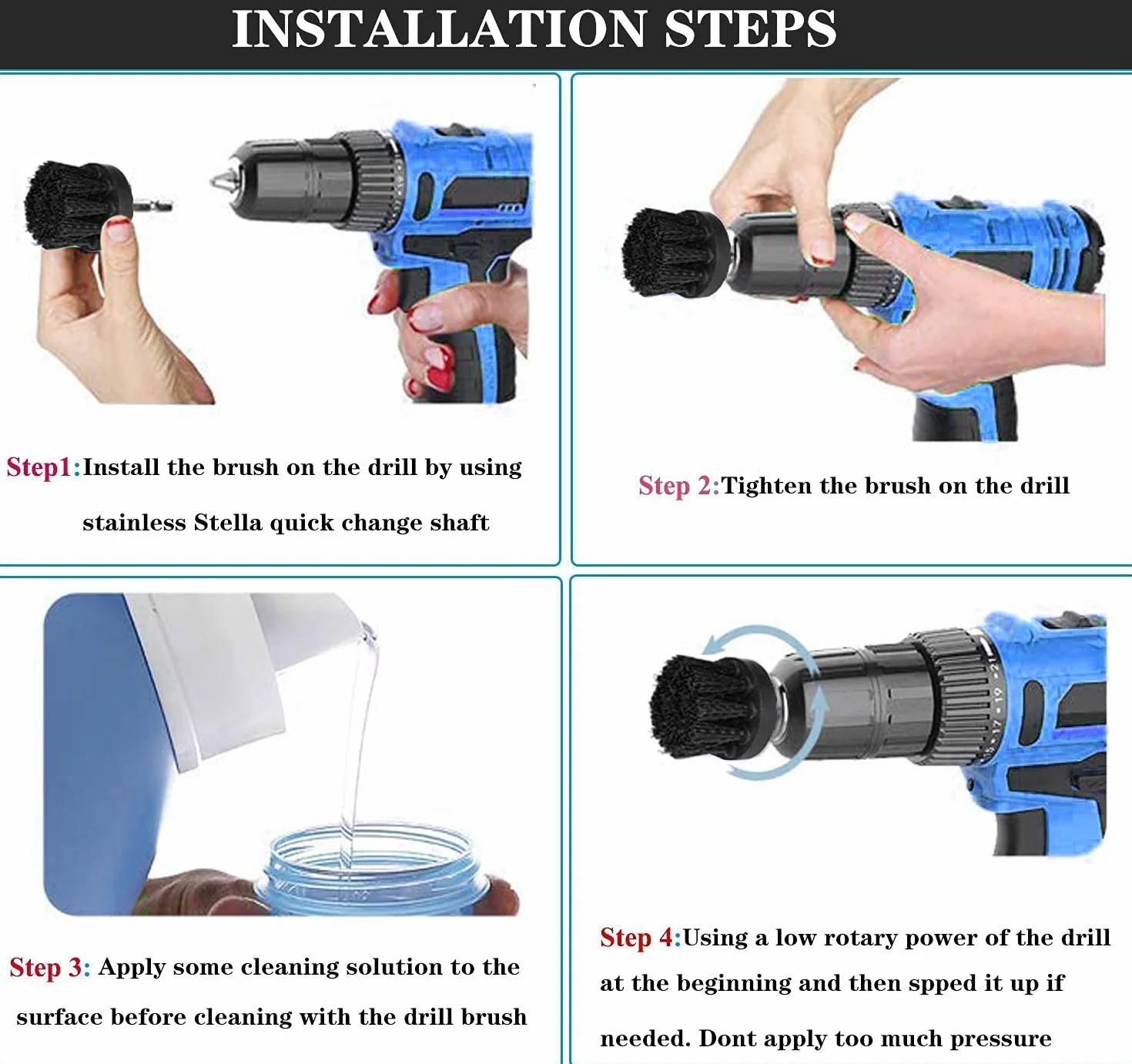 INSTALLATION STEPS

Step1:Install the brush on the drill by using stainless Stella quick change shaft

Step 2:Tighten the brush on the drill

Step 3: Apply some cleaning solution to the surface before cleaning with the drill brush

Step 4:Using a low rotary power of the drill at the beginning and then spped it up if needed. Dont apply too much pressure