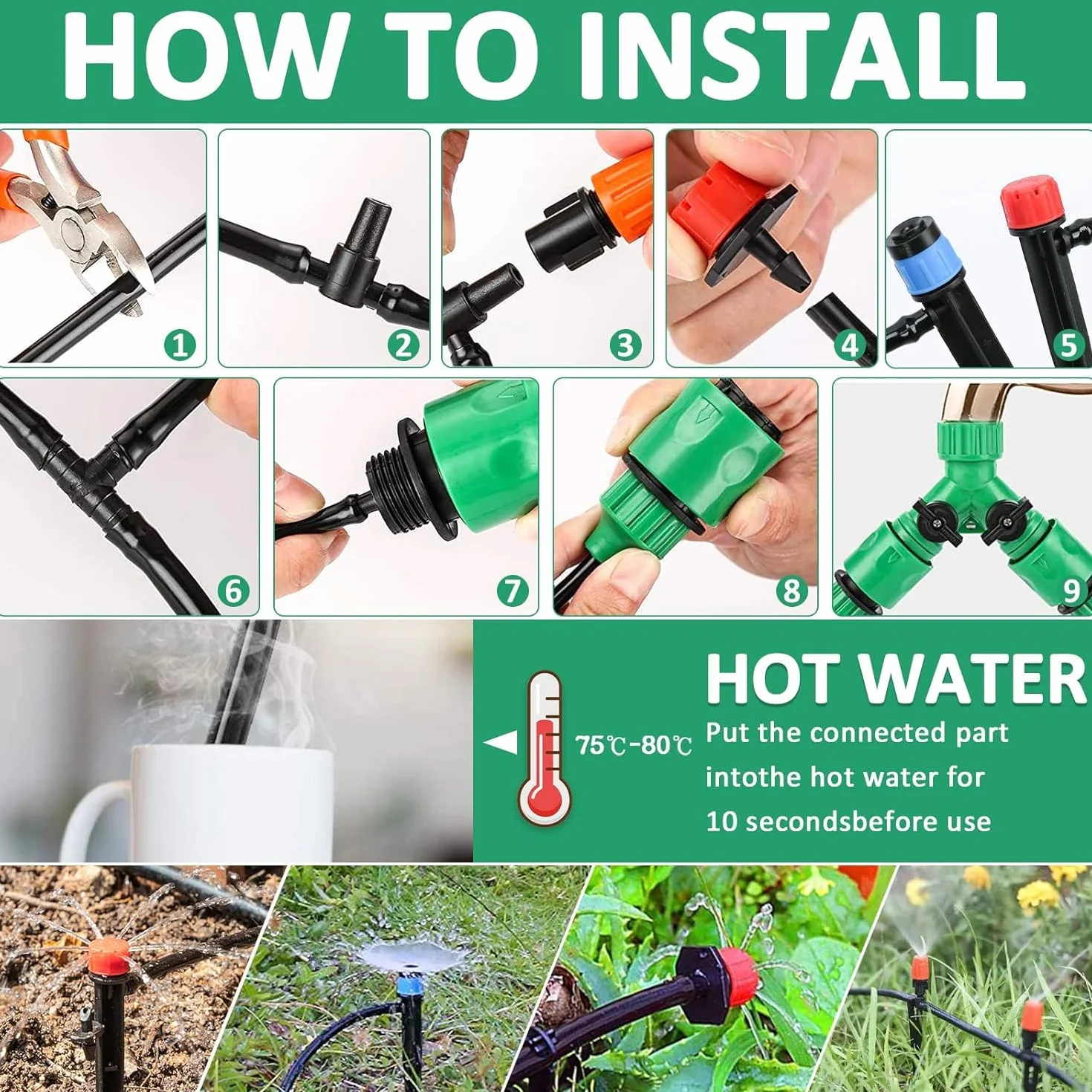 HOW TO INSTALL

1

2

3

4

5

6

7

8

9

75℃-80℃

HOT WATER

Put the connected part intothe hot water for 10 secondsbefore use