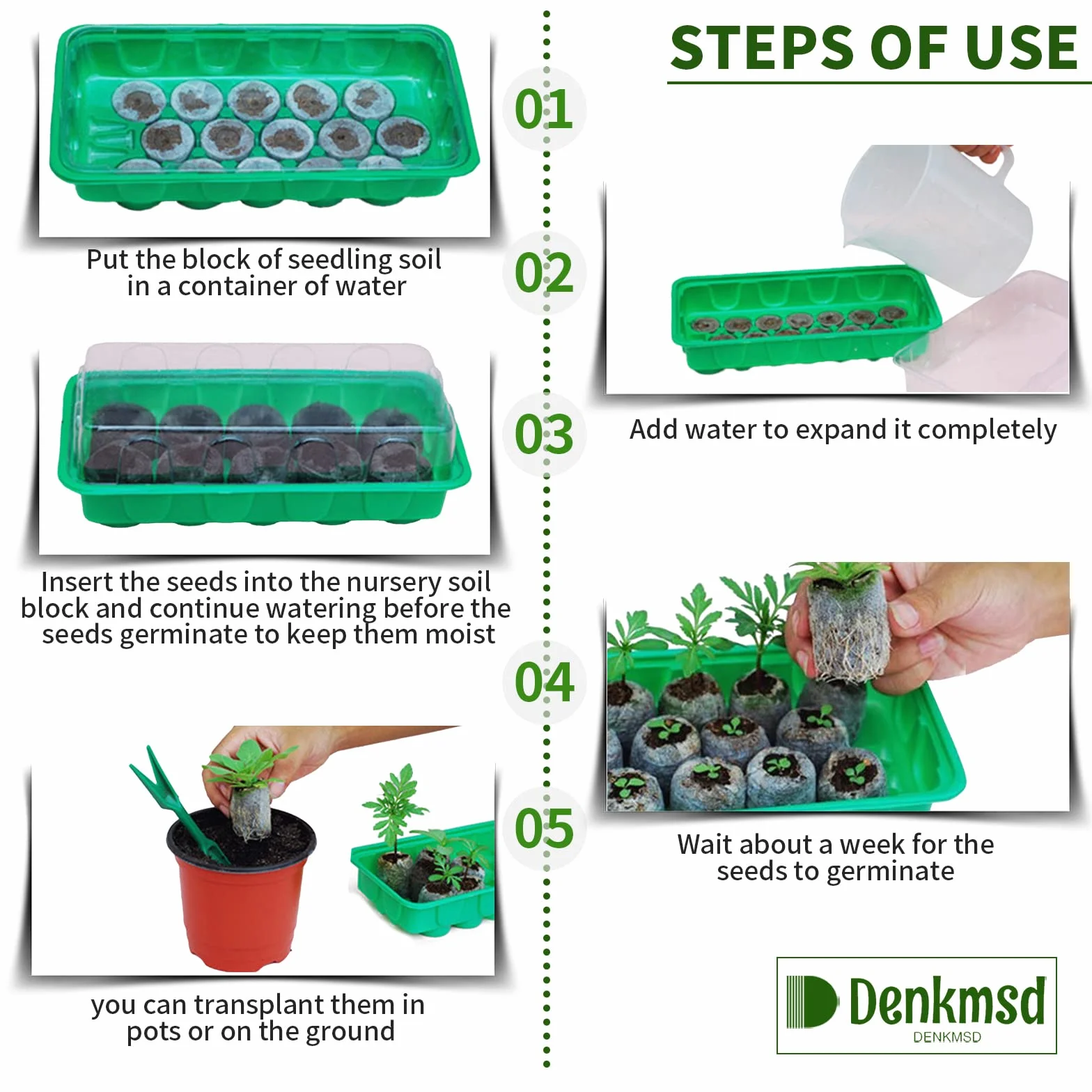 STEPS OF USE

01

Put the block of seedling soil in a container of water

02

Add water to expand it completely

03

Insert the seeds into the nursery soil block and continue watering before the seeds germinate to keep them moist

04

Wait about a week for the seeds to germinate

05

you can transplant them in pots or on the ground

Denkmsd
DENKMSD