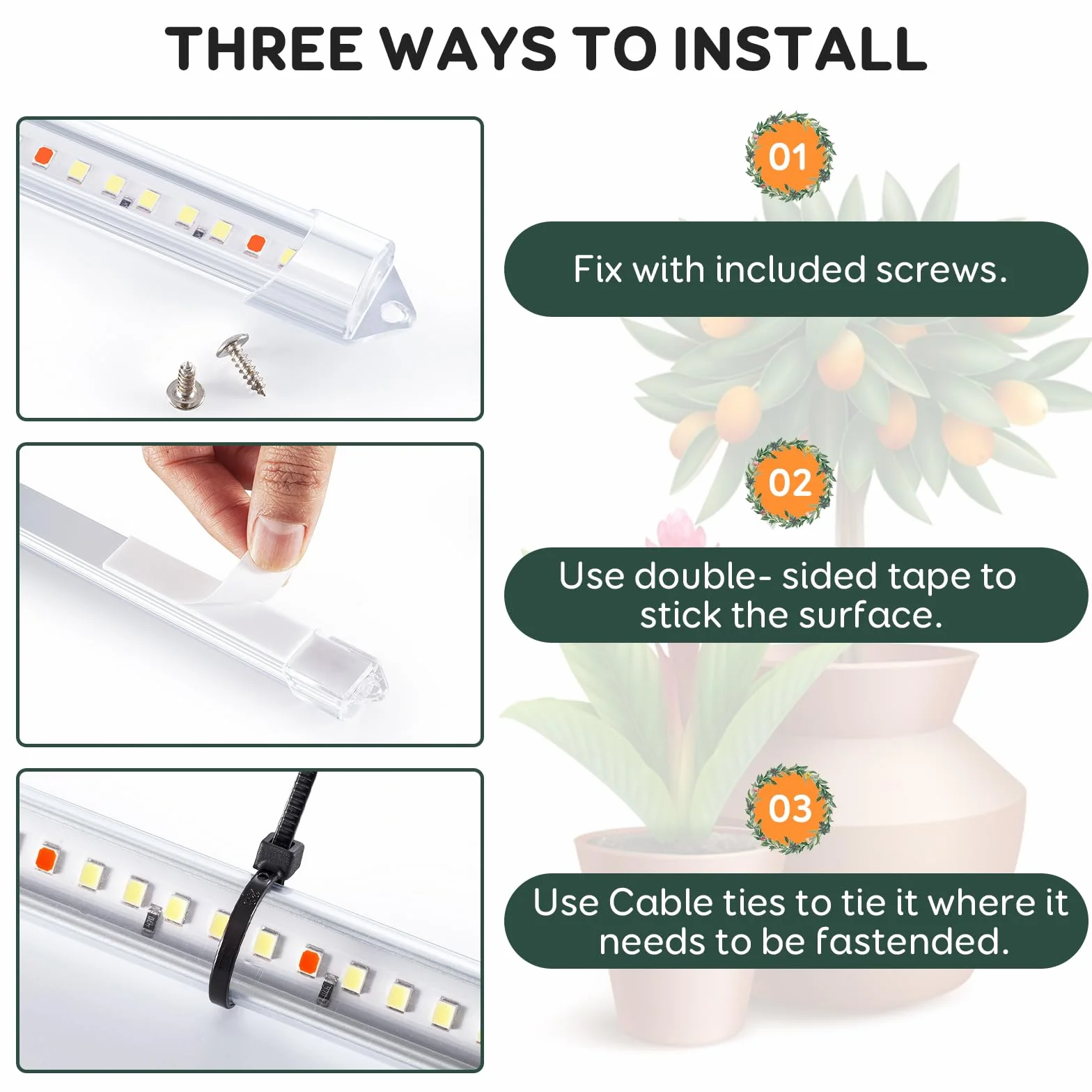 THREE WAYS TO INSTALL

01

Fix with included screws.

02

Use double- sided tape to stick the surface.

03

Use Cable ties to tie it where it needs to be fastended.