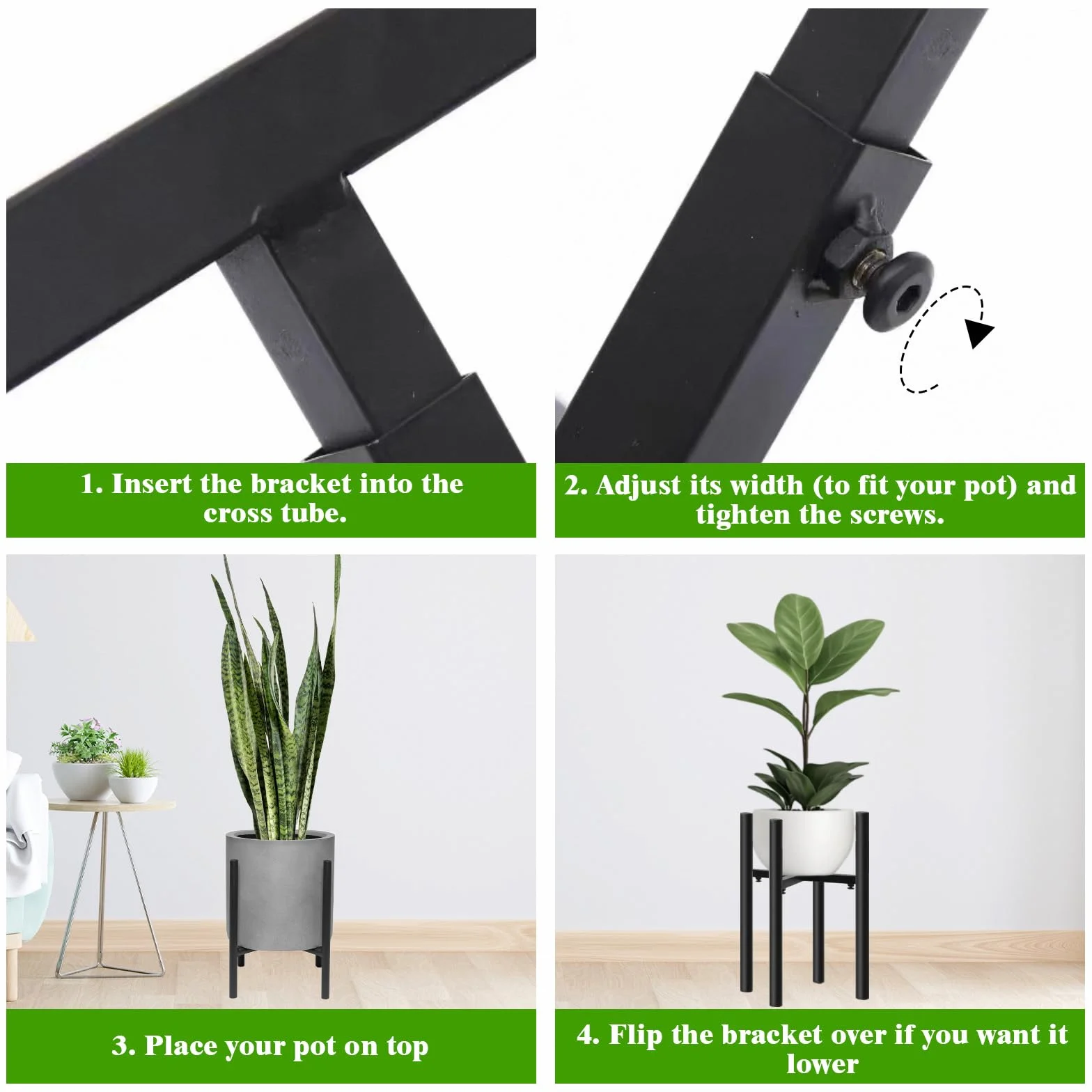 1. Insert the bracket into the cross tube.

2. Adjust its width (to fit your pot) and tighten the screws.

3. Place your pot on top

4. Flip the bracket over if you want it lower