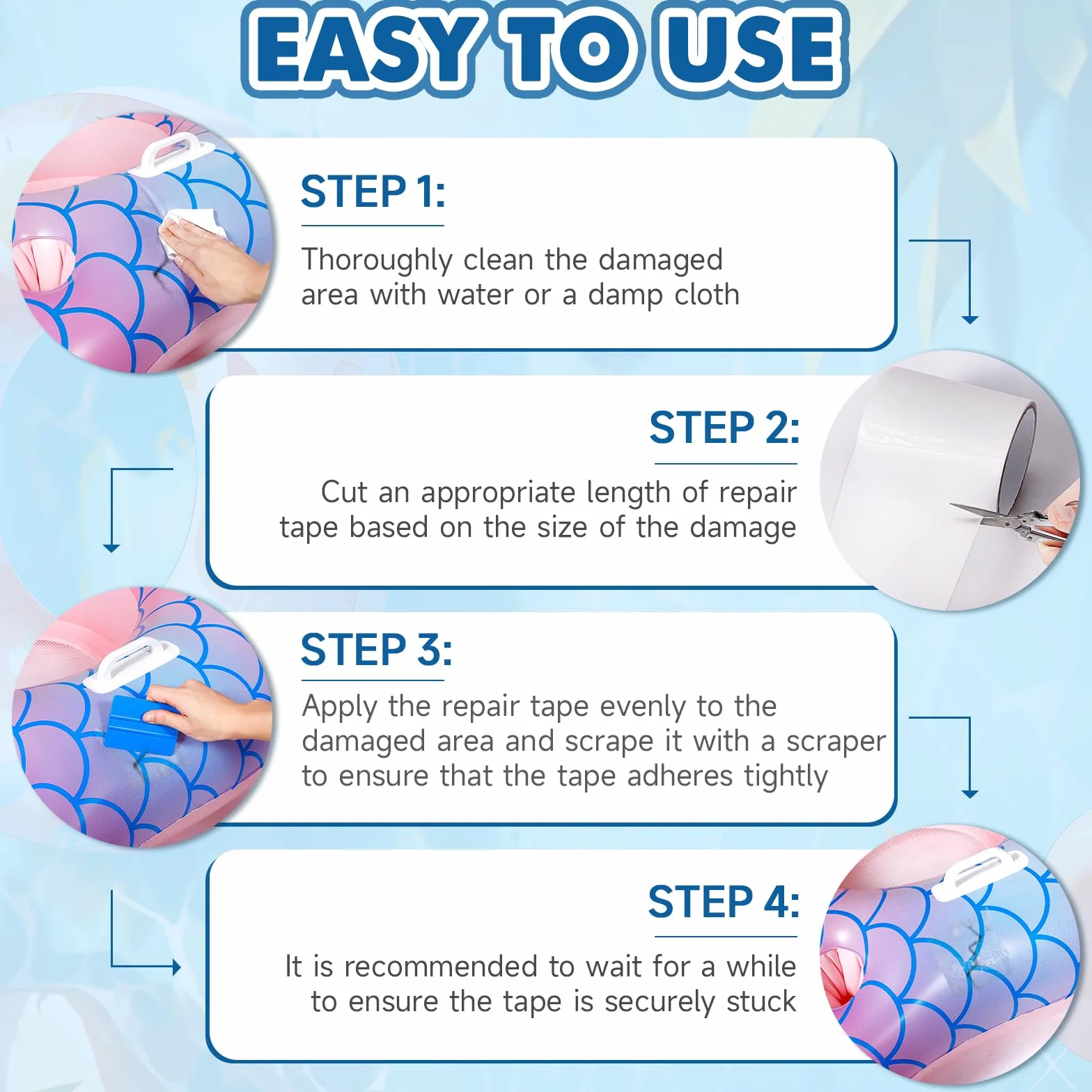 EASY TO USE

STEP 1:

Thoroughly clean the damaged area with water or a damp cloth

STEP 2:

Cut an appropriate length of repair tape based on the size of the damage

STEP 3:

Apply the repair tape evenly to the damaged area and scrape it with a scraper to ensure that the tape adheres tightly

STEP 4:

It is recommended to wait for a while to ensure the tape is securely stuck