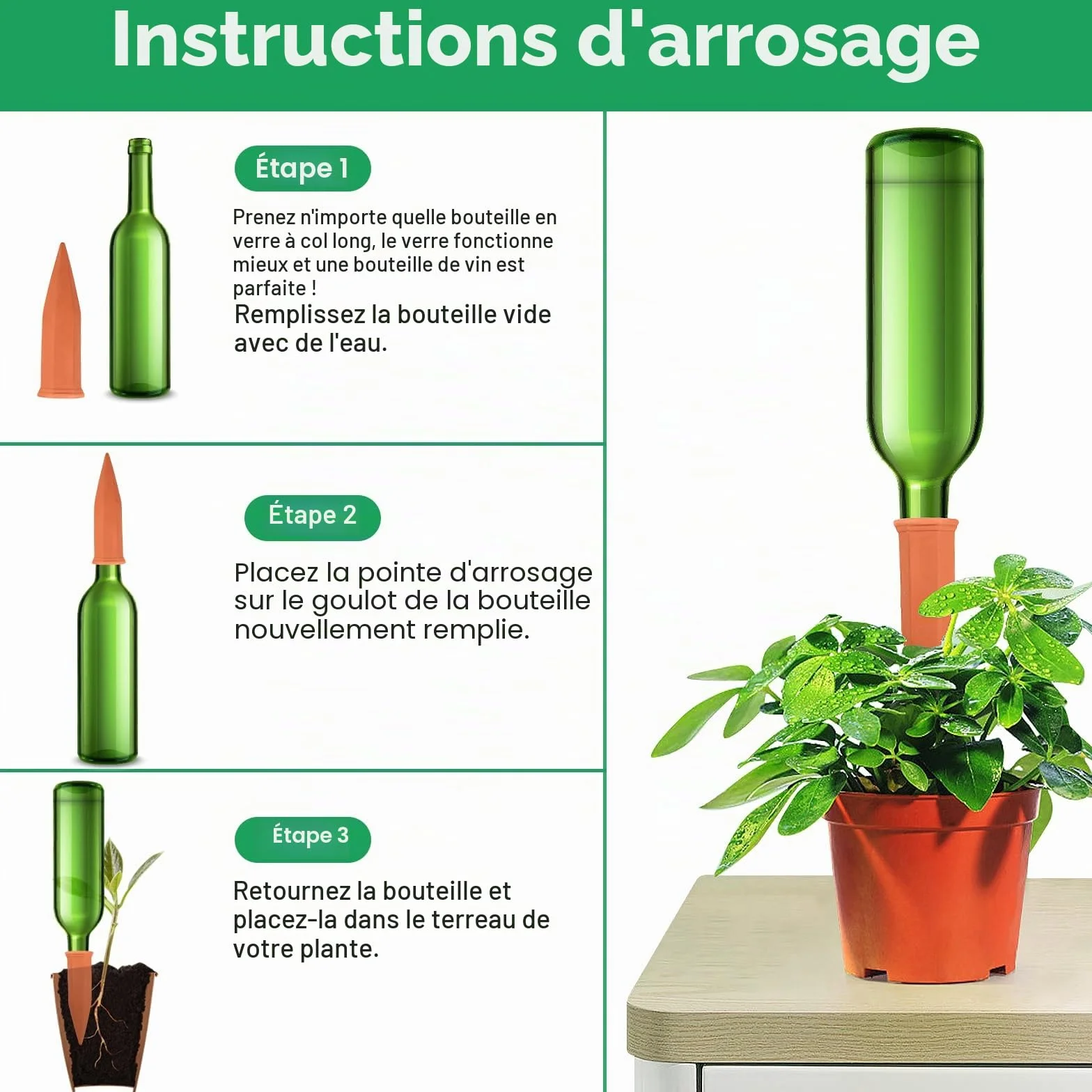 Instructions d'arrosage

Étape 1

Prenez n'importe quelle bouteille en verre à col long, le verre fonctionne mieux et une bouteille de vin est parfaite !
Remplissez la bouteille vide avec de l'eau.

Étape 2

Placez la pointe d'arrosage sur le goulot de la bouteille nouvellement remplie.

Étape 3

Retournez la bouteille et placez-la dans le terreau de votre plante.