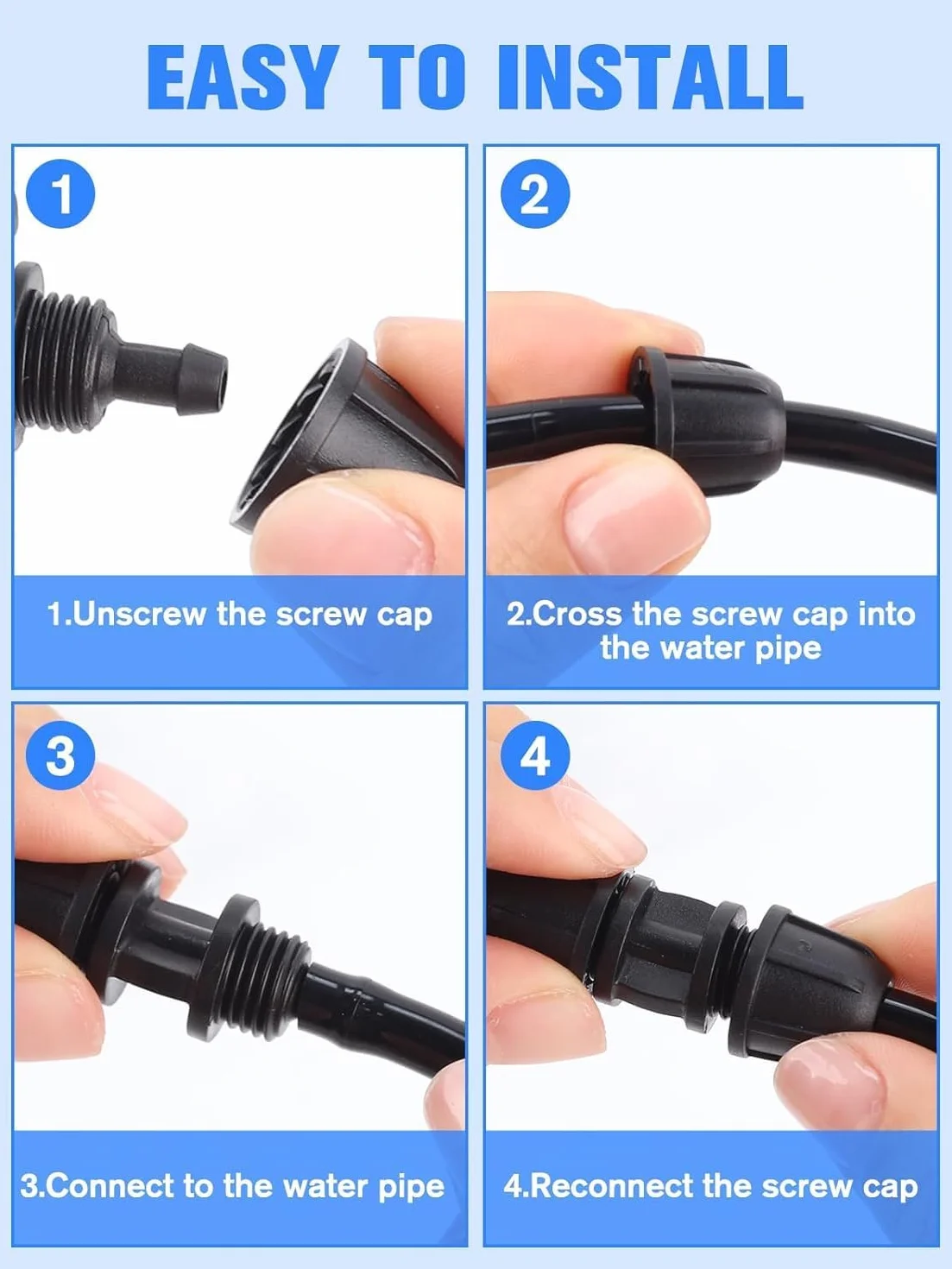 EASY TO INSTALL

1

1.Unscrew the screw cap

2

2.Cross the screw cap into the water pipe

3

3.Connect to the water pipe

4

4.Reconnect the screw cap