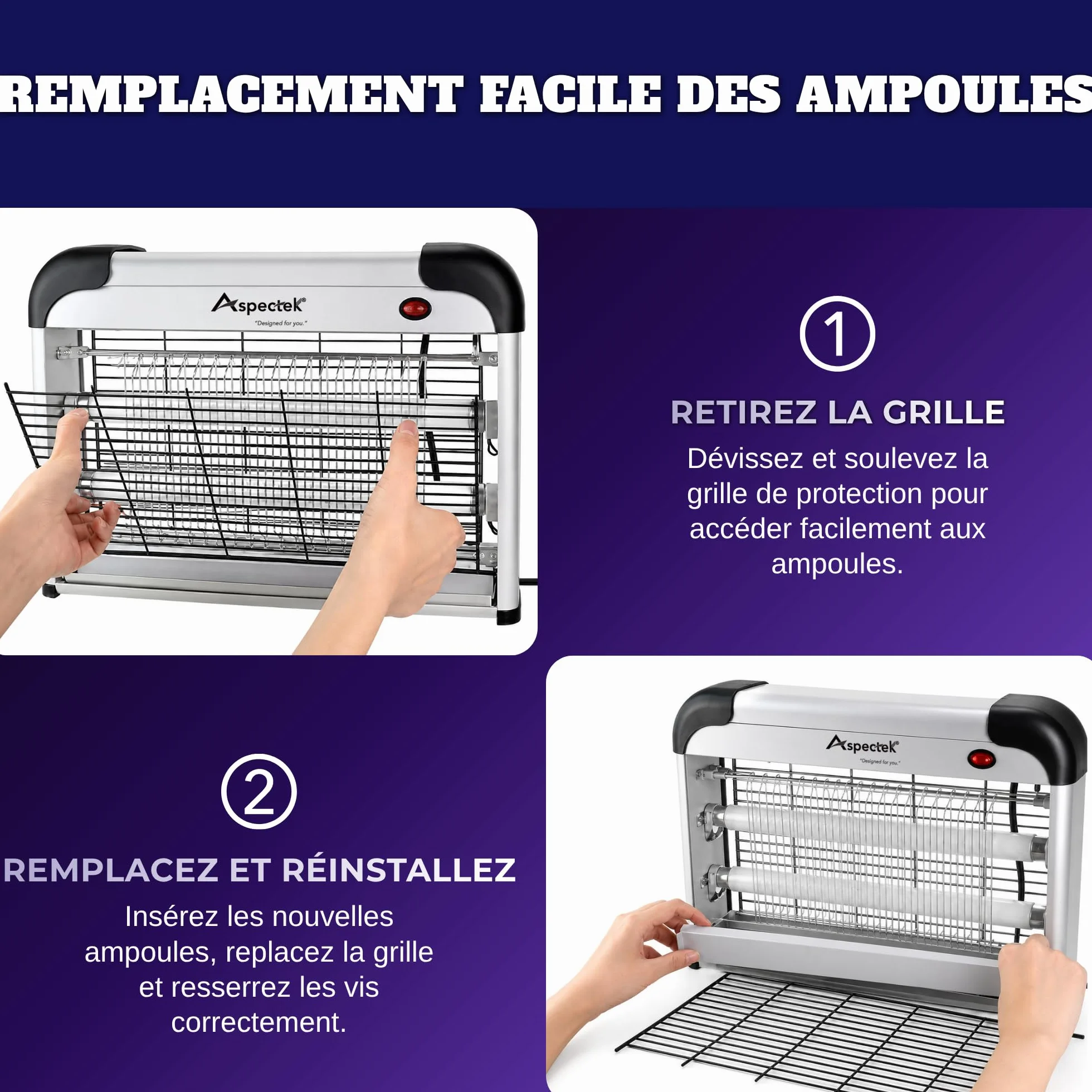 REMPLACEMENT FACILE DES AMPOULES

Aspectek®
"Designed for you."

①

RETIREZ LA GRILLE

Dévissez et soulevez la grille de protection pour accéder facilement aux ampoules.

②

REMPLACEZ ET RÉINSTALLEZ

Insérez les nouvelles ampoules, replacez la grille et resserrez les vis correctement.

Aspectek®
"Designed for you."