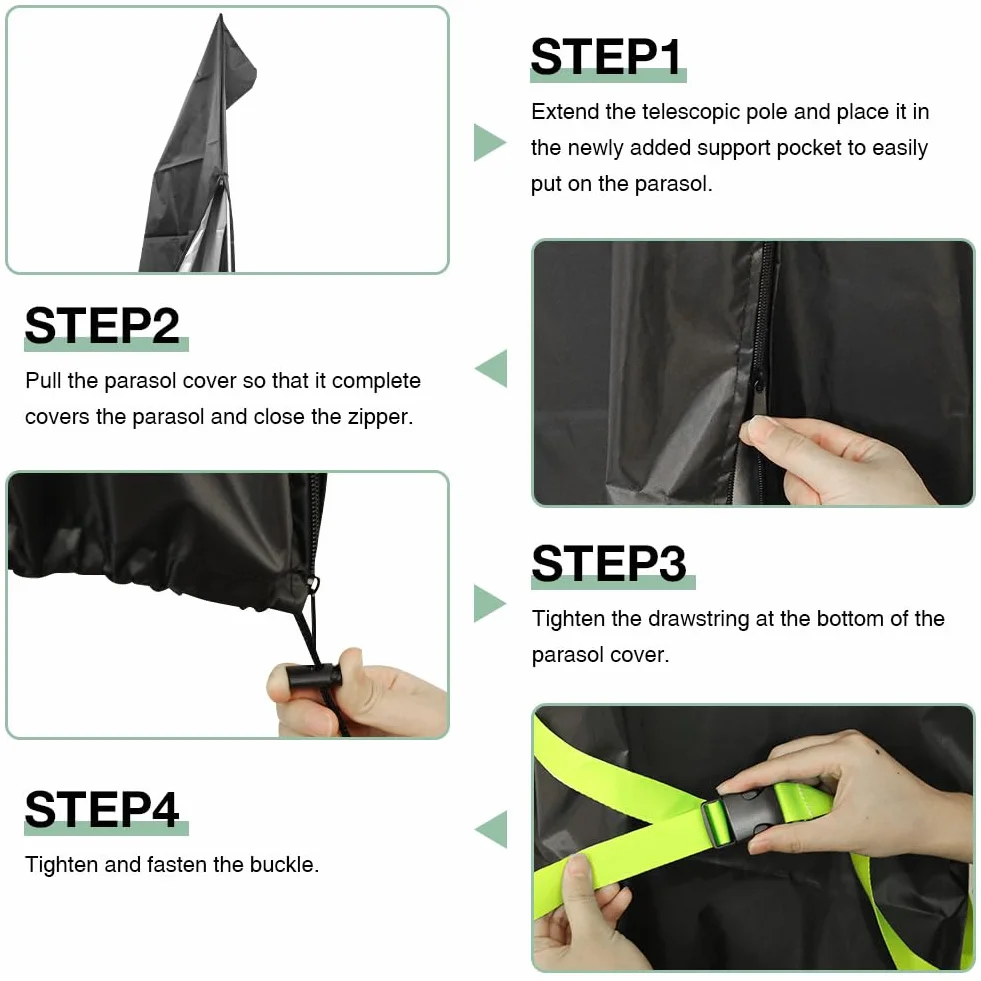 STEP1

Extend the telescopic pole and place it in the newly added support pocket to easily put on the parasol.

STEP2

Pull the parasol cover so that it complete covers the parasol and close the zipper.

STEP3

Tighten the drawstring at the bottom of the parasol cover.

STEP4

Tighten and fasten the buckle.