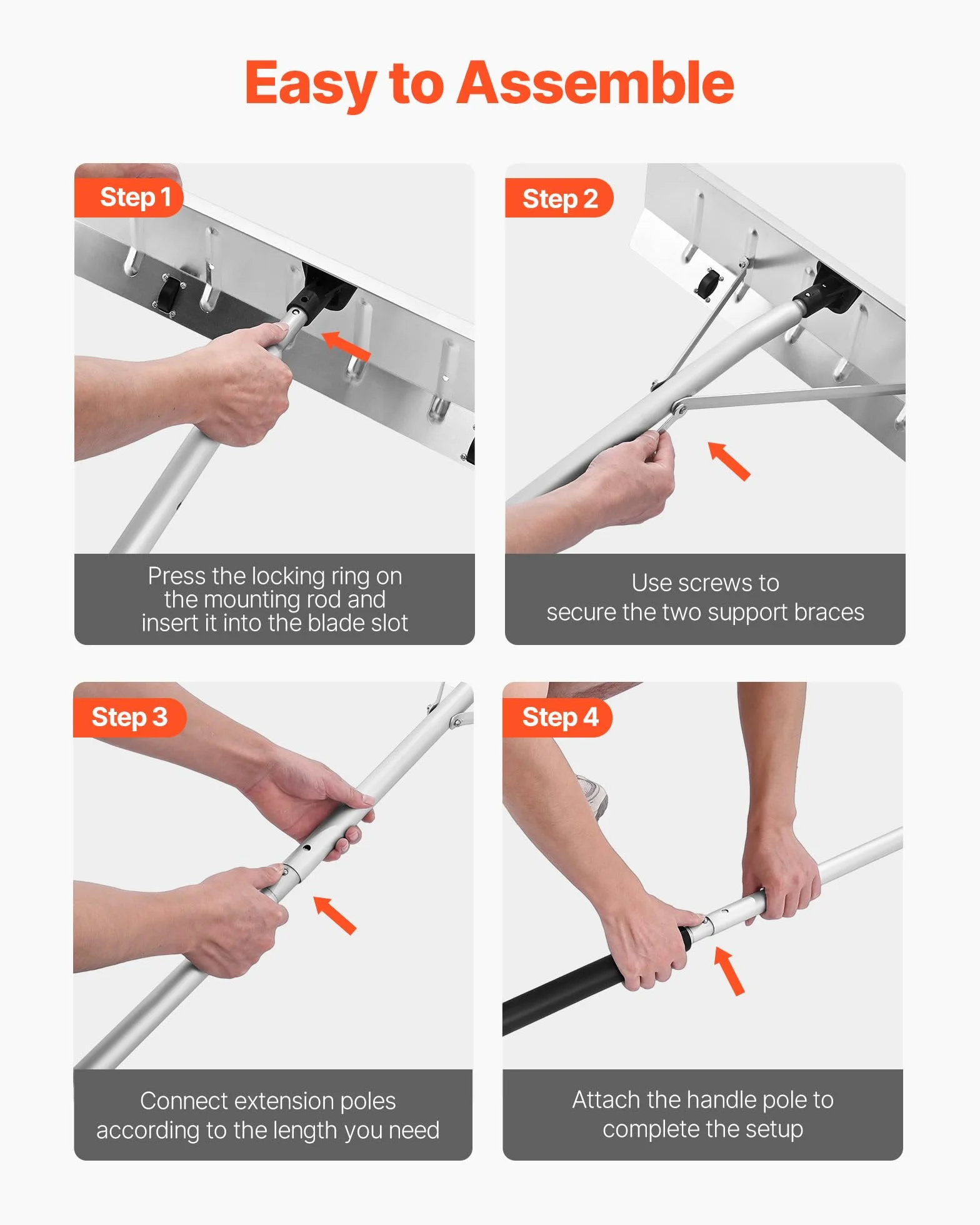 Easy to Assemble

Step 1

Press the locking ring on the mounting rod and insert it into the blade slot

Step 2

Use screws to secure the two support braces

Step 3

Connect extension poles according to the length you need

Step 4

Attach the handle pole to complete the setup