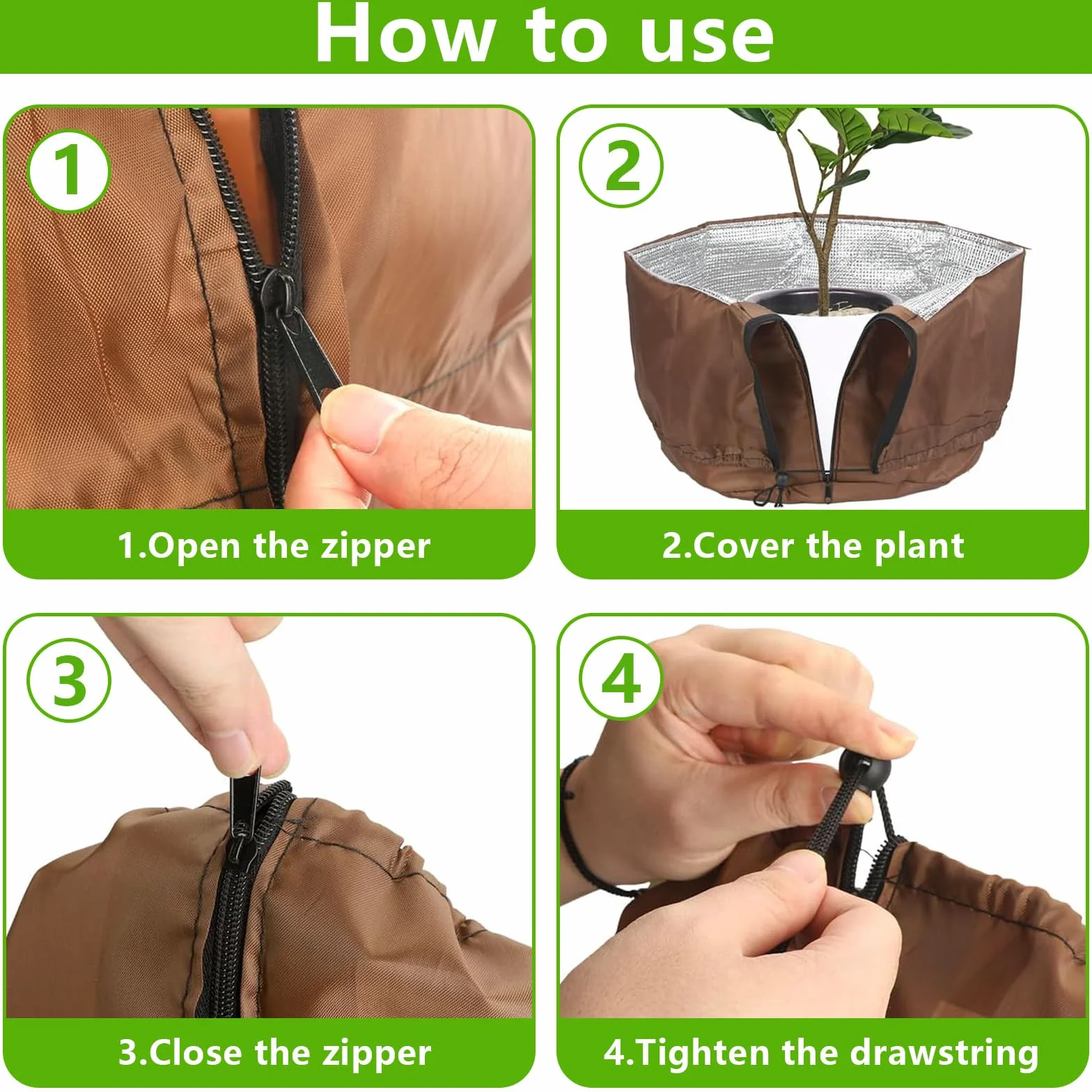 How to use

1

1.Open the zipper

2

2.Cover the plant

3

3.Close the zipper

4

4.Tighten the drawstring