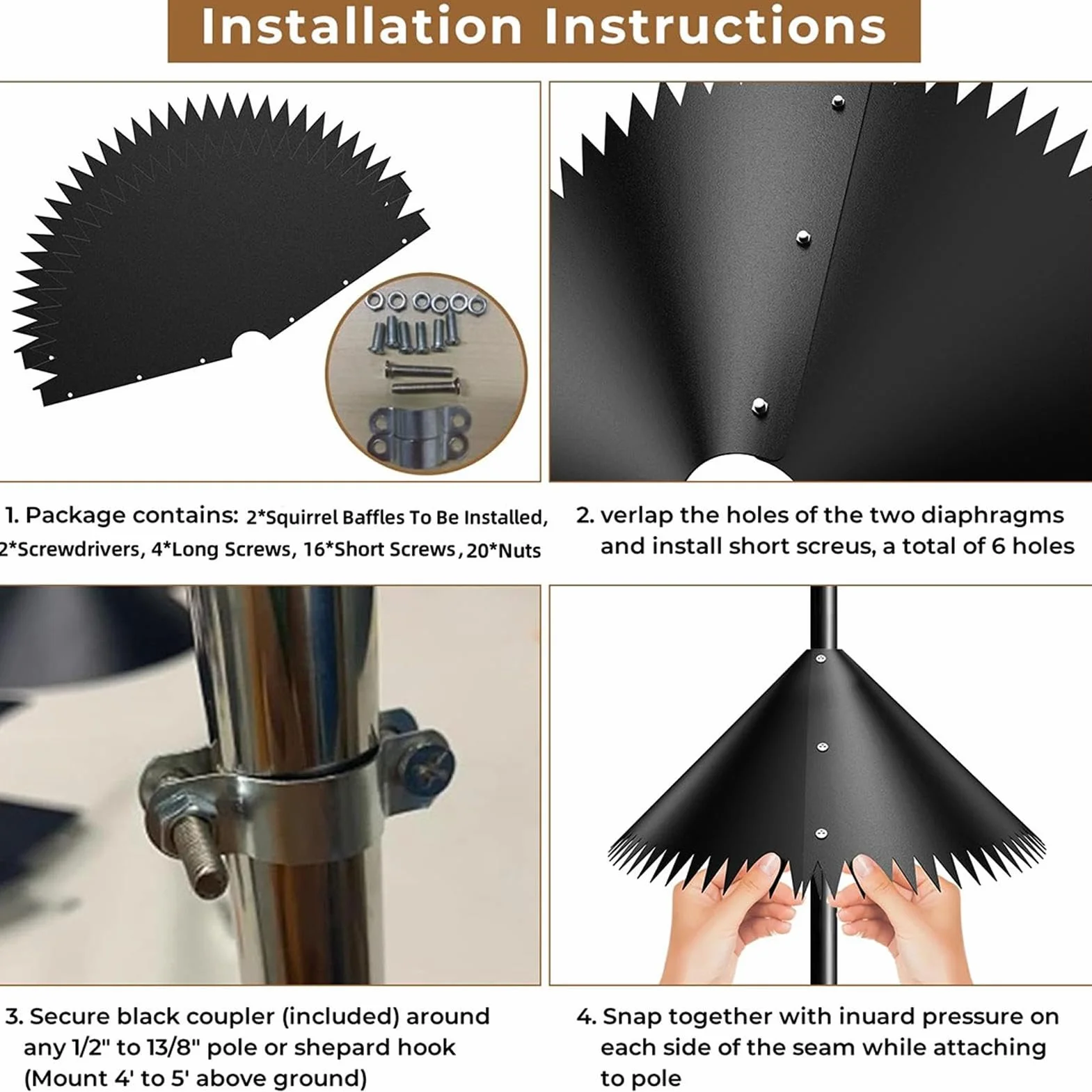 Installation Instructions

1. Package contains: 2*Squirrel Baffles To Be Installed, 2*Screwdrivers, 4*Long Screws, 16*Short Screws, 20*Nuts

2. verlap the holes of the two diaphragms and install short screus, a total of 6 holes

3. Secure black coupler (included) around any 1/2" to 13/8" pole or shepard hook (Mount 4' to 5' above ground)

4. Snap together with inuard pressure on each side of the seam while attaching to pole