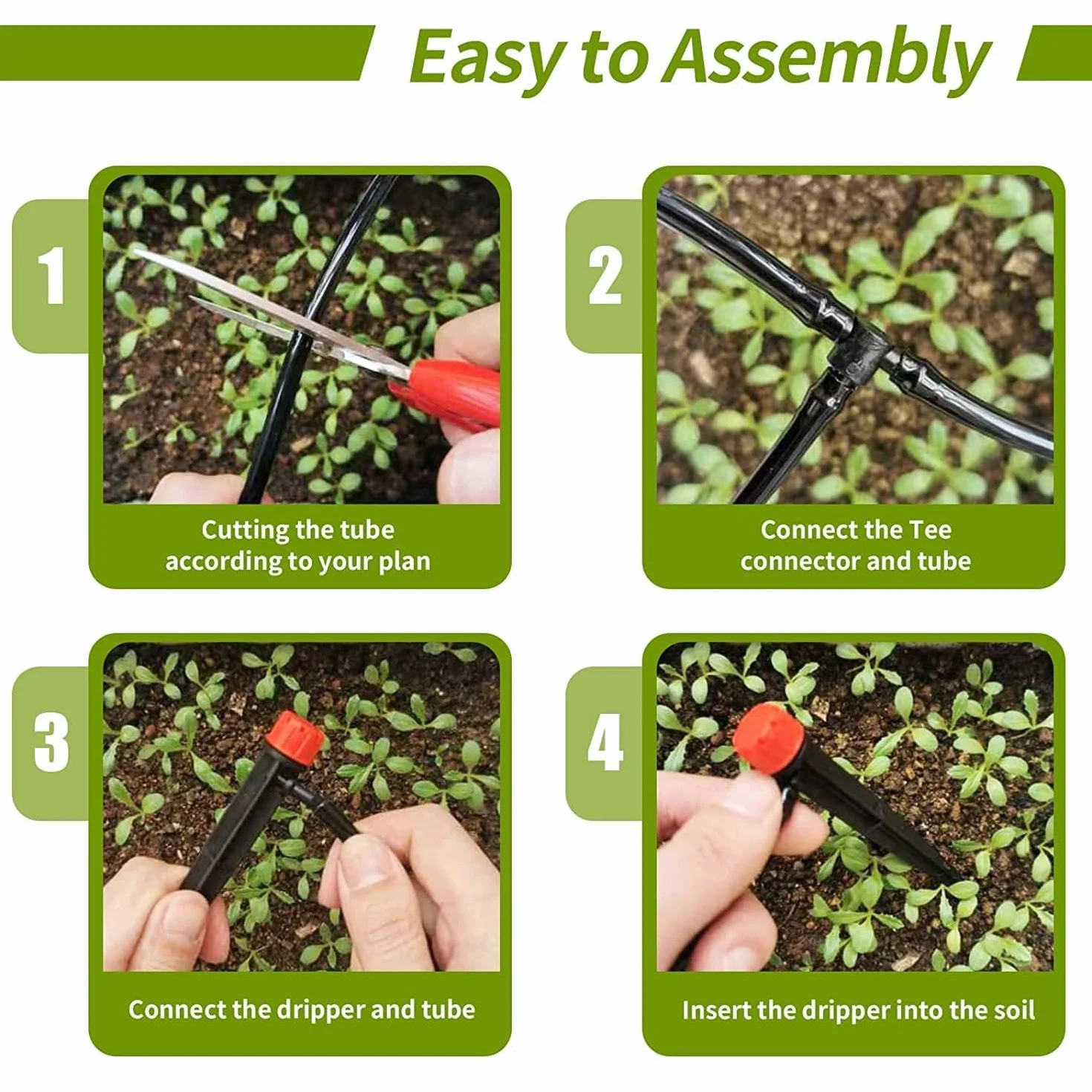 Easy to Assembly

1

Cutting the tube according to your plan

2

Connect the Tee connector and tube

3

Connect the dripper and tube

4

Insert the dripper into the soil