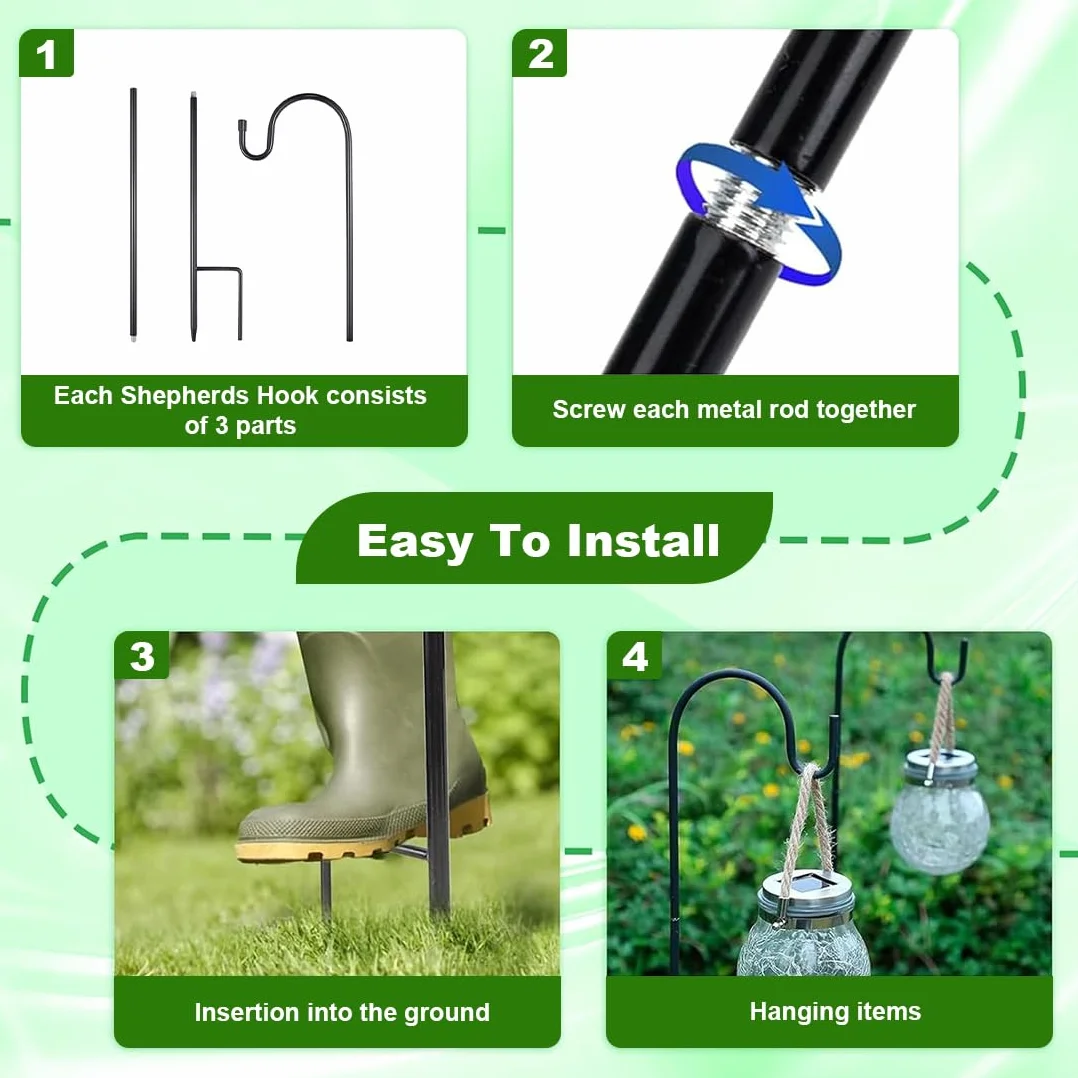 1

Each Shepherds Hook consists of 3 parts

2

Screw each metal rod together

Easy To Install

3

Insertion into the ground

4

Hanging items