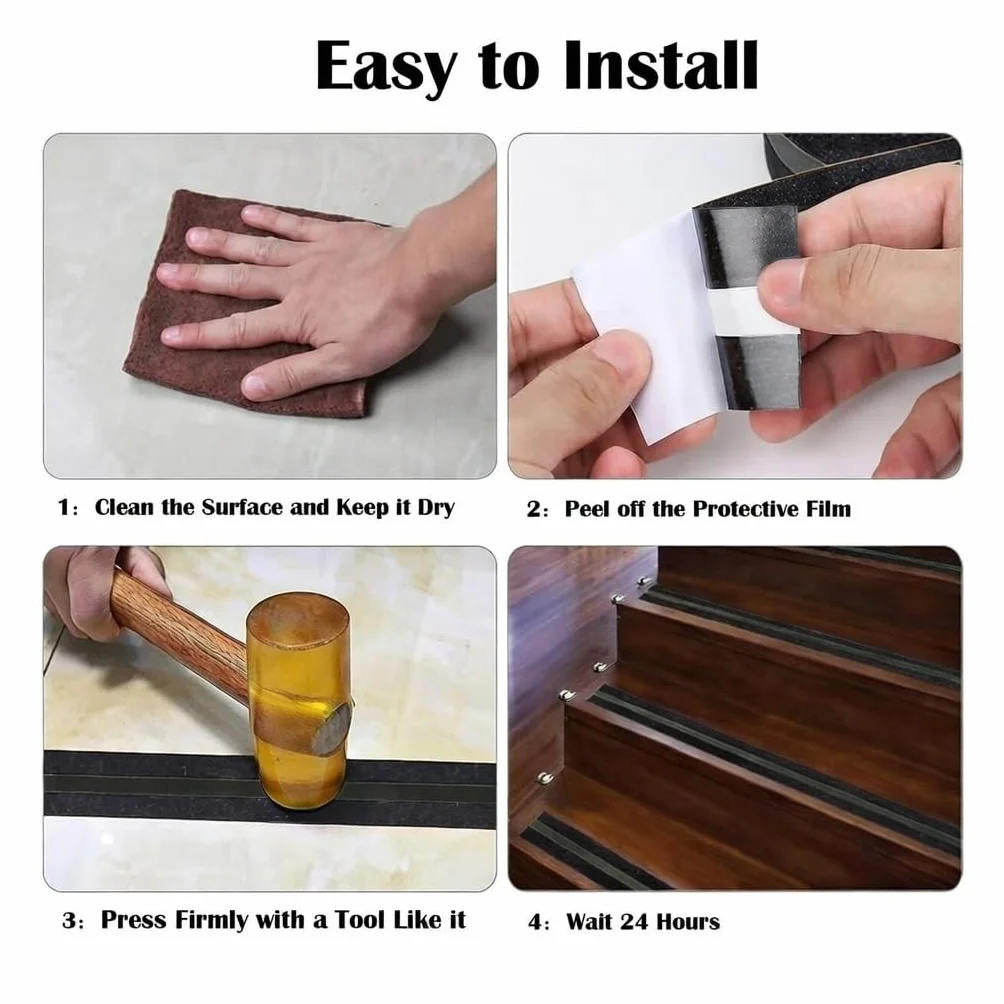 Easy to Install

1: Clean the Surface and Keep it Dry

2: Peel off the Protective Film

3: Press Firmly with a Tool Like it

4: Wait 24 Hours