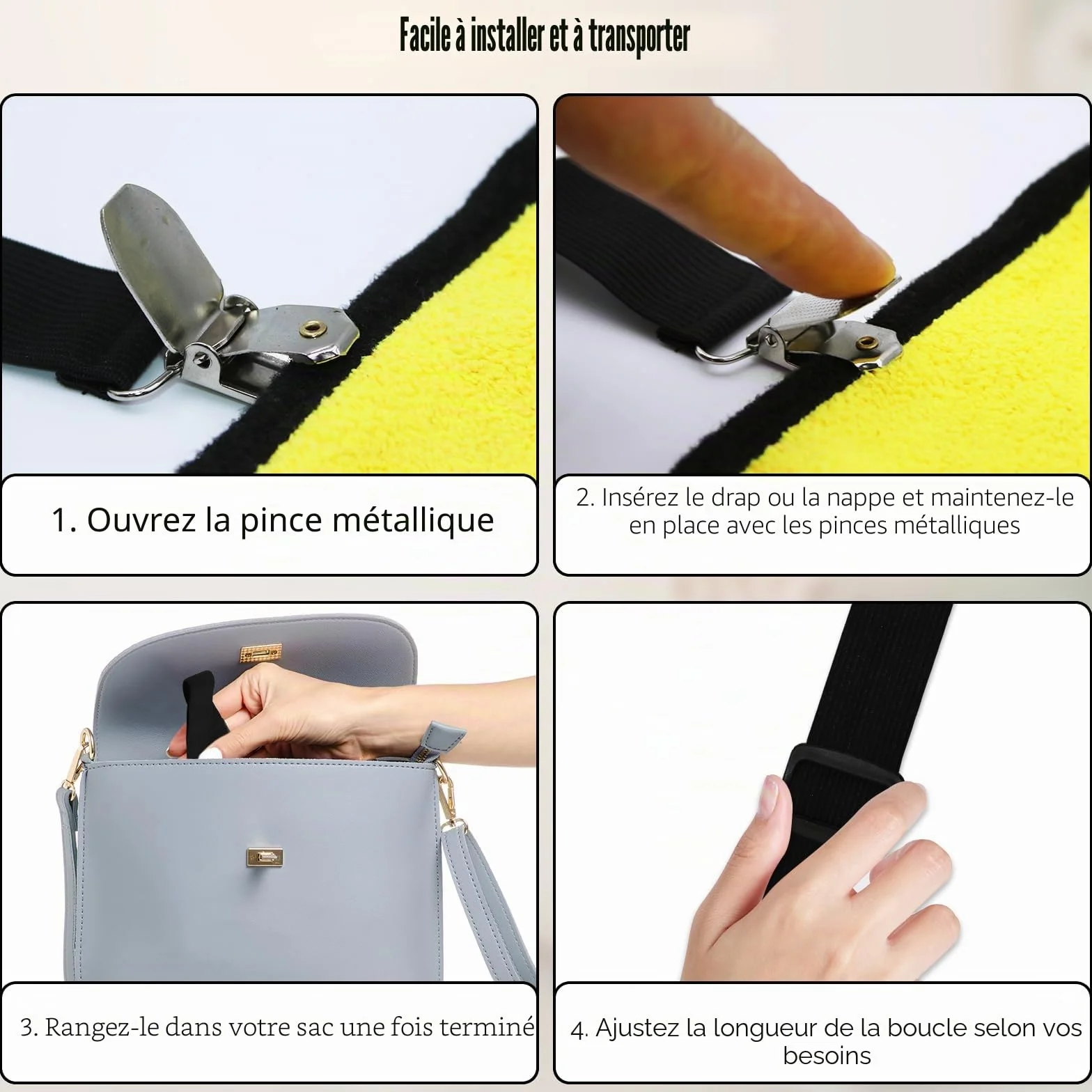 Facile à installer et à transporter

1. Ouvrez la pince métallique

2. Insérez le drap ou la nappe et maintenez-le en place avec les pinces métalliques

3. Rangez-le dans votre sac une fois terminé

4. Ajustez la longueur de la boucle selon vos besoins