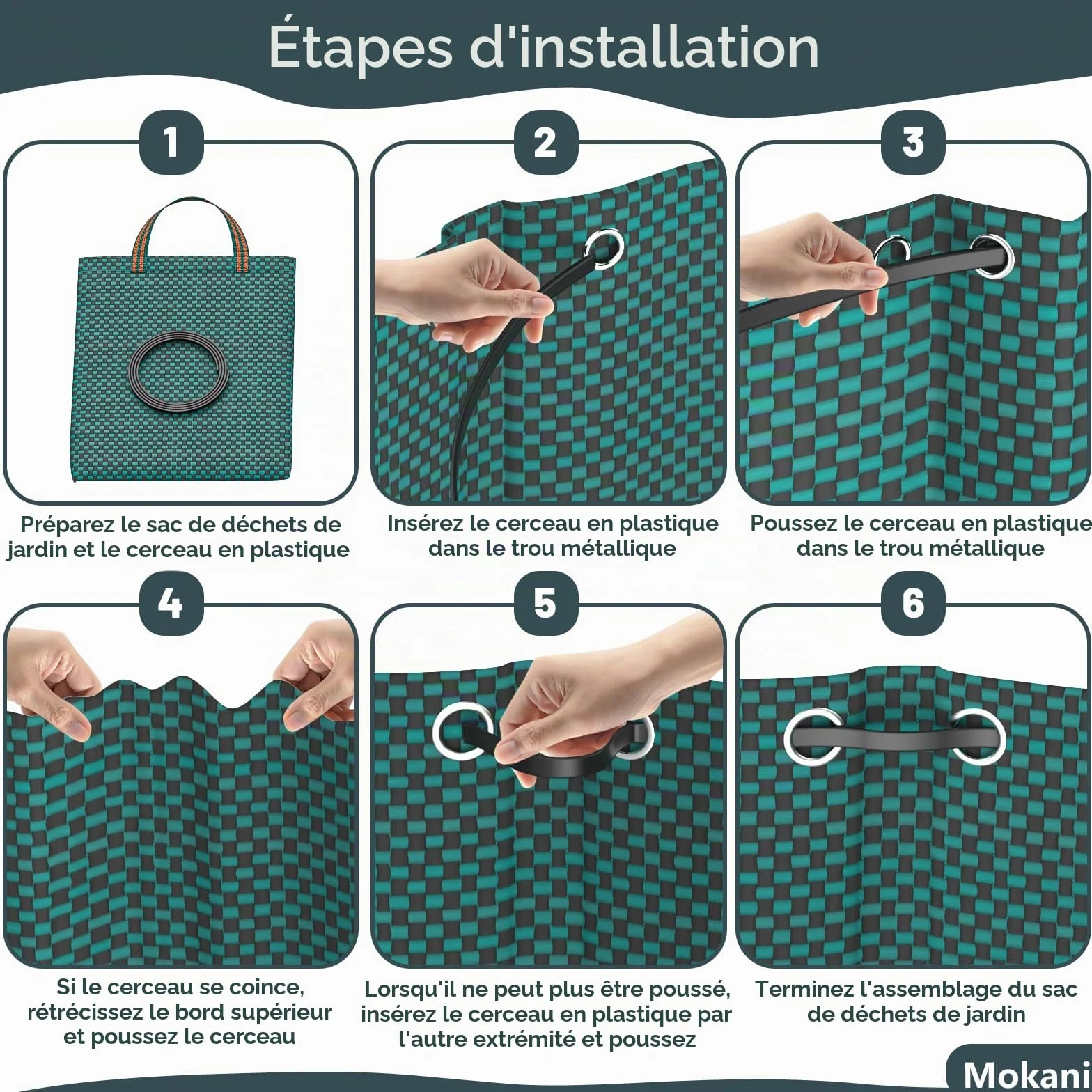 Étapes d'installation

1

Préparez le sac de déchets de jardin et le cerceau en plastique

2

Insérez le cerceau en plastique dans le trou métallique

3

Poussez le cerceau en plastique dans le trou métallique

4

Si le cerceau se coince, rétrécissez le bord supérieur et poussez le cerceau

5

Lorsqu'il ne peut plus être poussé, insérez le cerceau en plastique par l'autre extrémité et poussez

6

Terminez l'assemblage du sac de déchets de jardin

Mokani