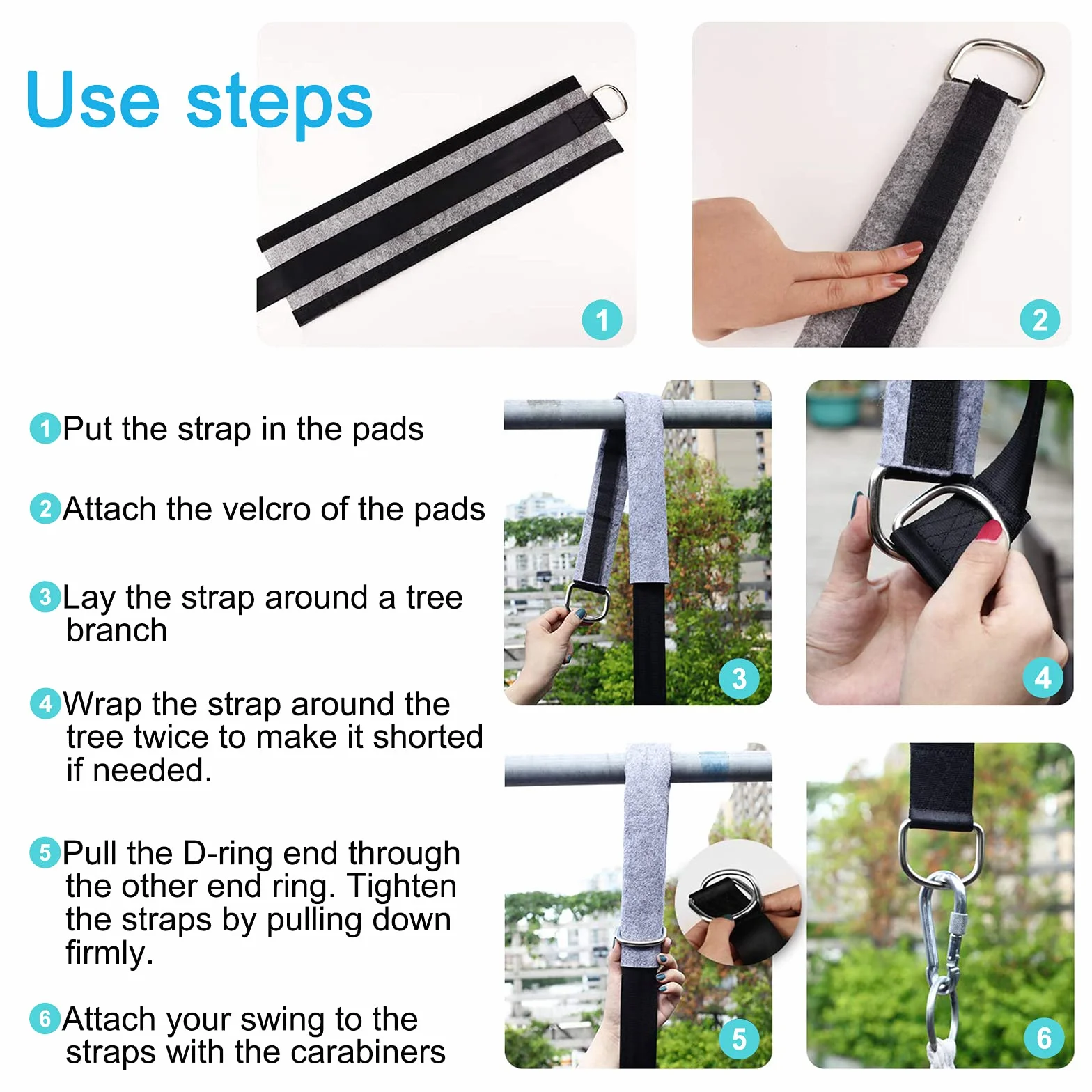 Use steps

1

2

1 Put the strap in the pads

2 Attach the velcro of the pads

3 Lay the strap around a tree branch

4 Wrap the strap around the tree twice to make it shorted if needed.

5 Pull the D-ring end through the other end ring. Tighten the straps by pulling down firmly.

6 Attach your swing to the straps with the carabiners

3

4

5

6