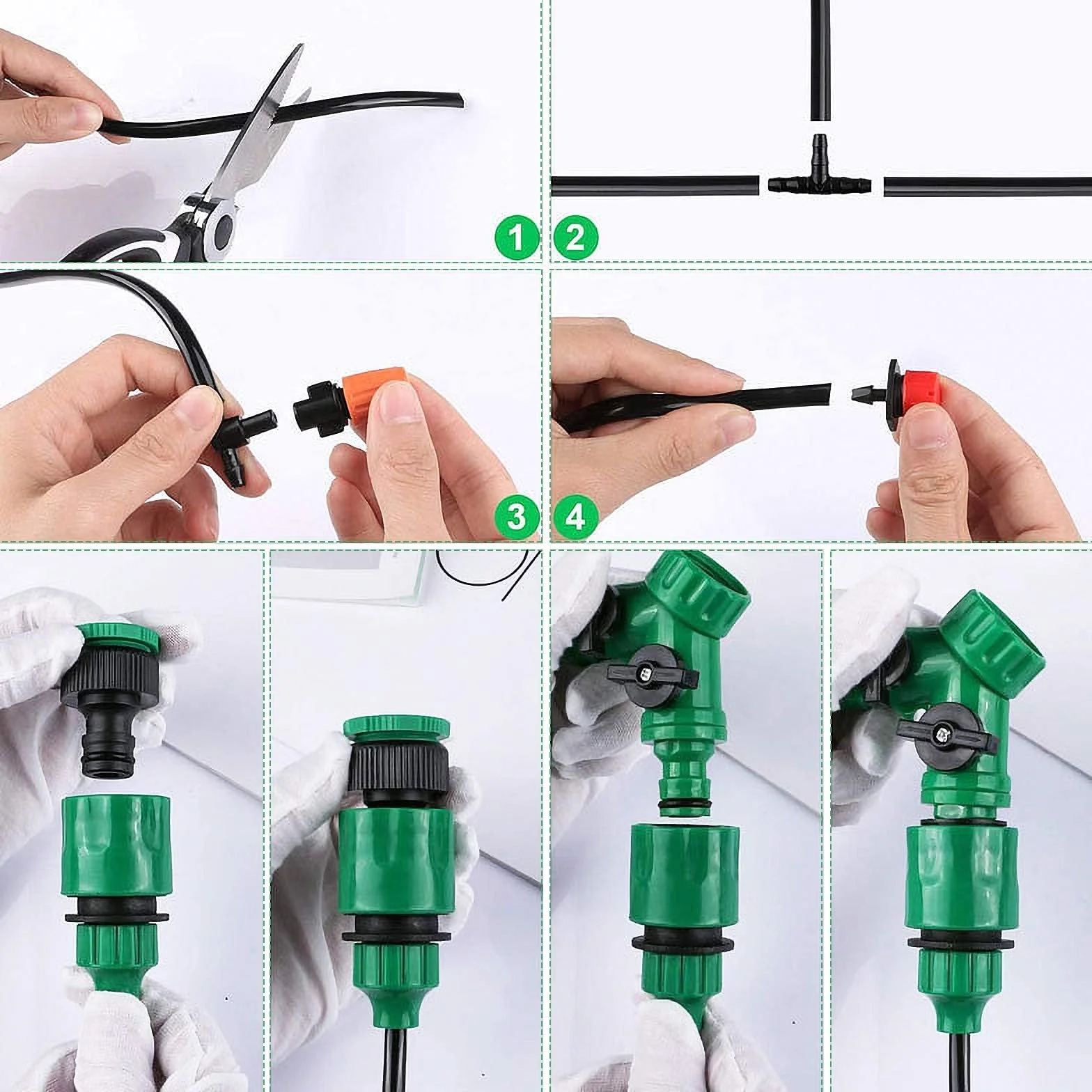 1
2
3
4