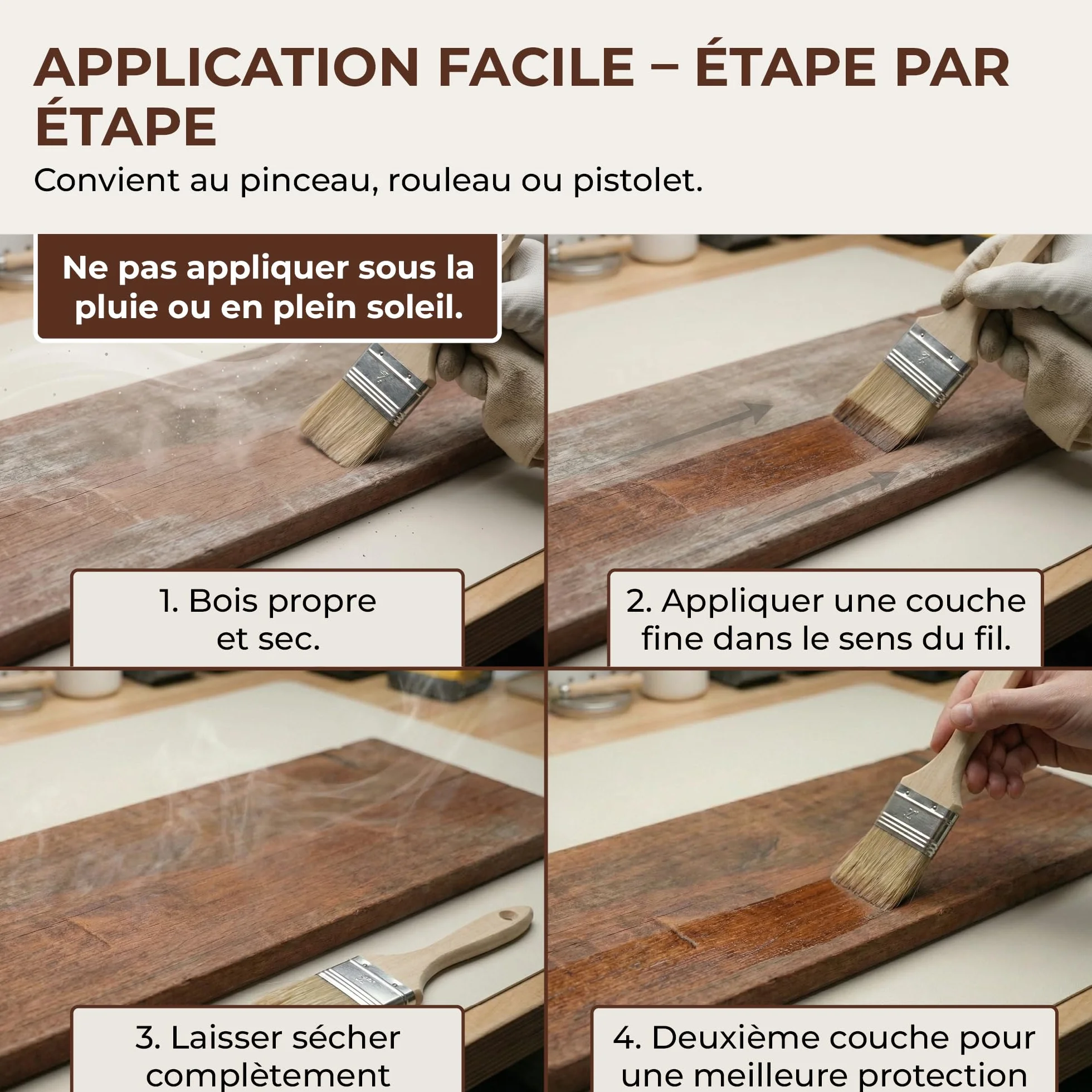 APPLICATION FACILE – ÉTAPE PAR ÉTAPE

Convient au pinceau, rouleau ou pistolet.

Ne pas appliquer sous la pluie ou en plein soleil.

1. Bois propre et sec.

2. Appliquer une couche fine dans le sens du fil.

3. Laisser sécher complètement

4. Deuxième couche pour une meilleure protection