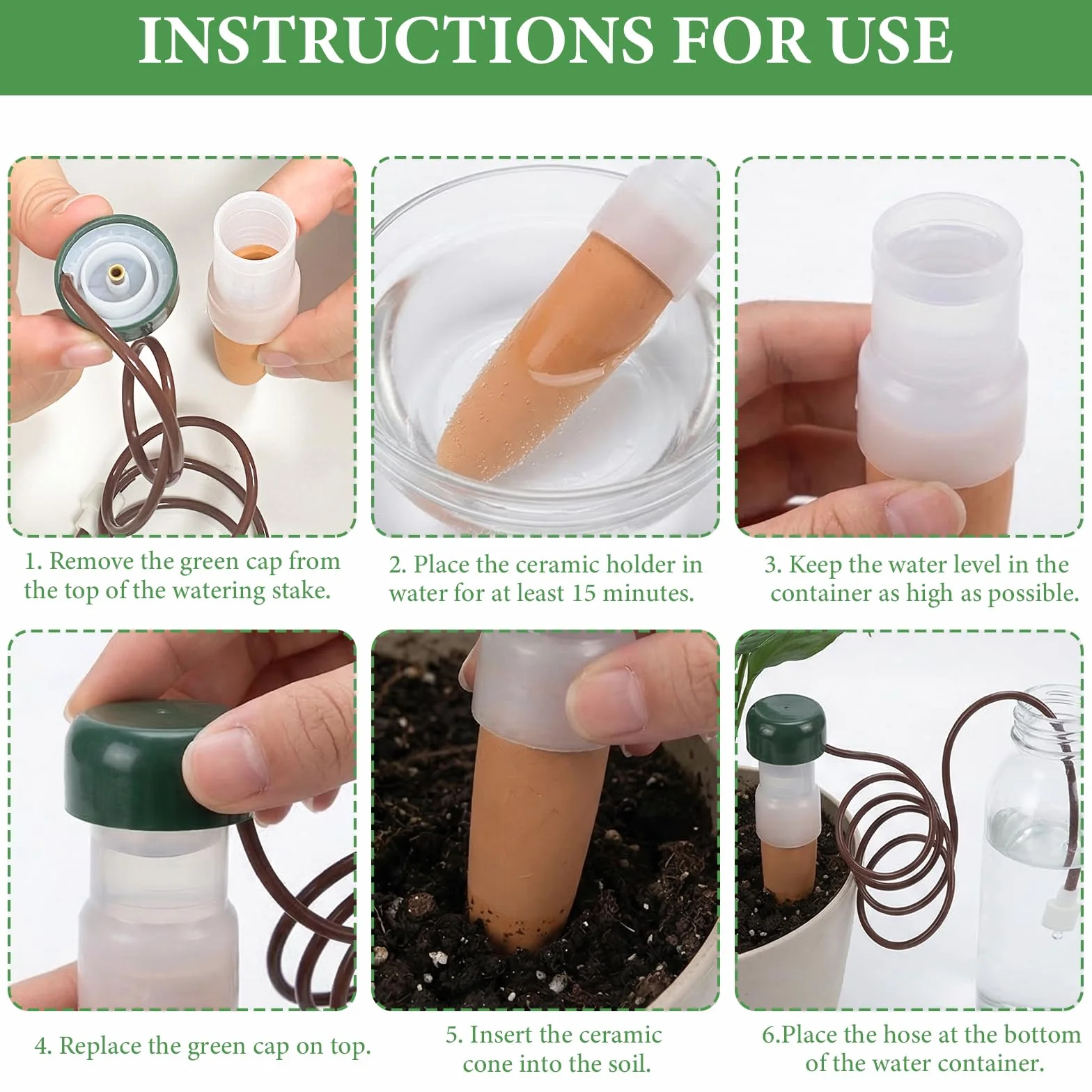 INSTRUCTIONS FOR USE

1. Remove the green cap from the top of the watering stake.

2. Place the ceramic holder in water for at least 15 minutes.

3. Keep the water level in the container as high as possible.

4. Replace the green cap on top.

5. Insert the ceramic cone into the soil.

6.Place the hose at the bottom of the water container.