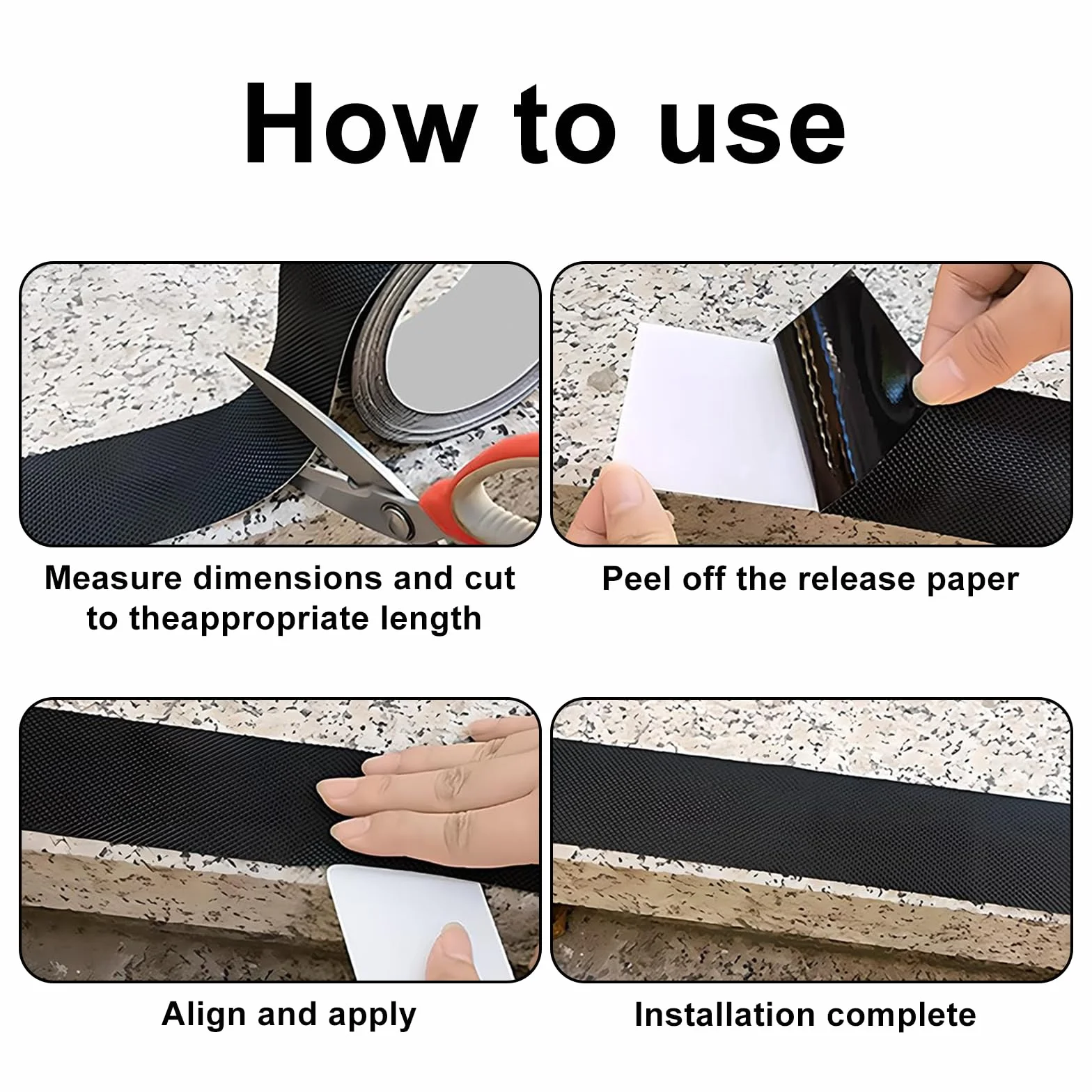 How to use

Measure dimensions and cut to theappropriate length

Peel off the release paper

Align and apply

Installation complete