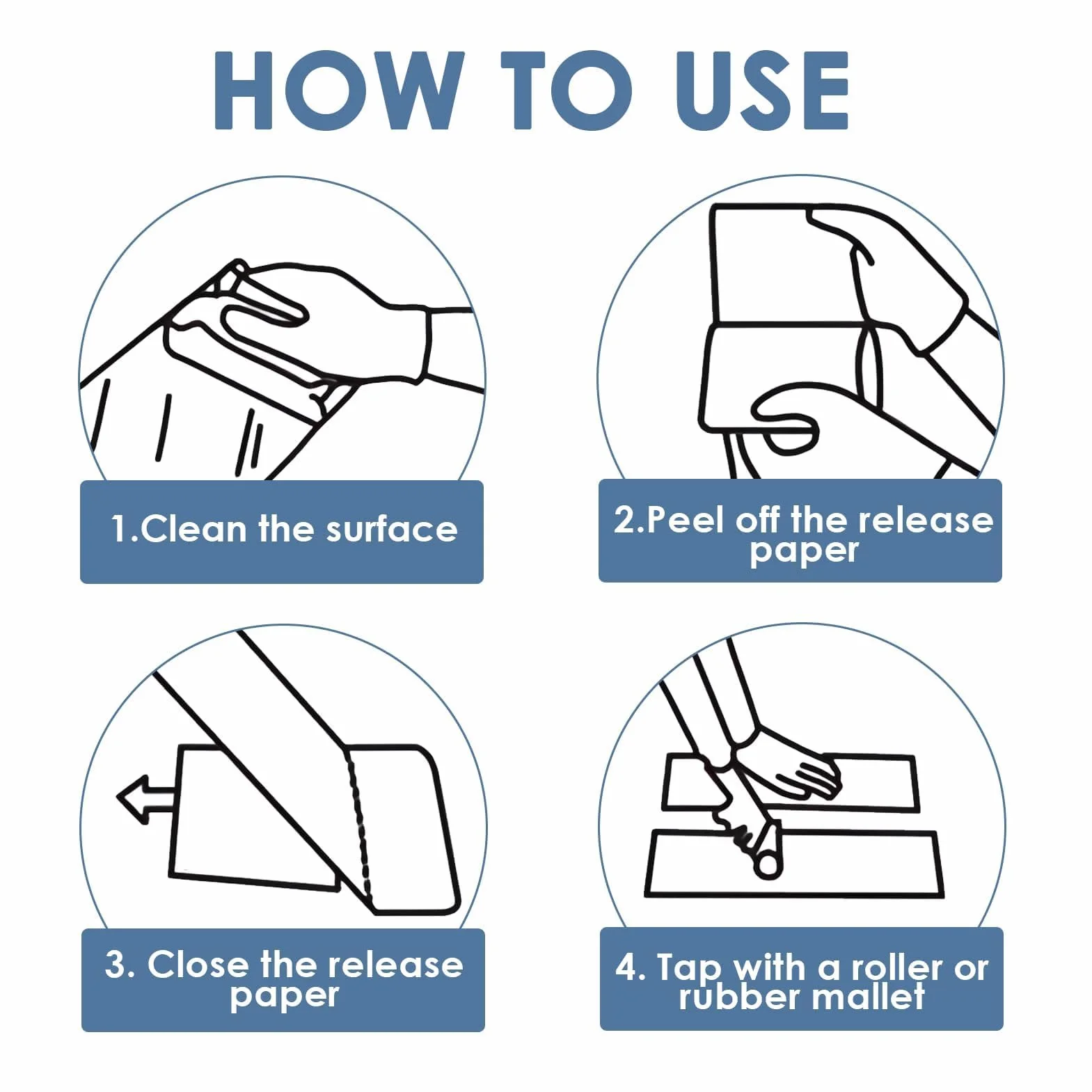 HOW TO USE

1.Clean the surface

2.Peel off the release paper

3. Close the release paper

4. Tap with a roller or rubber mallet