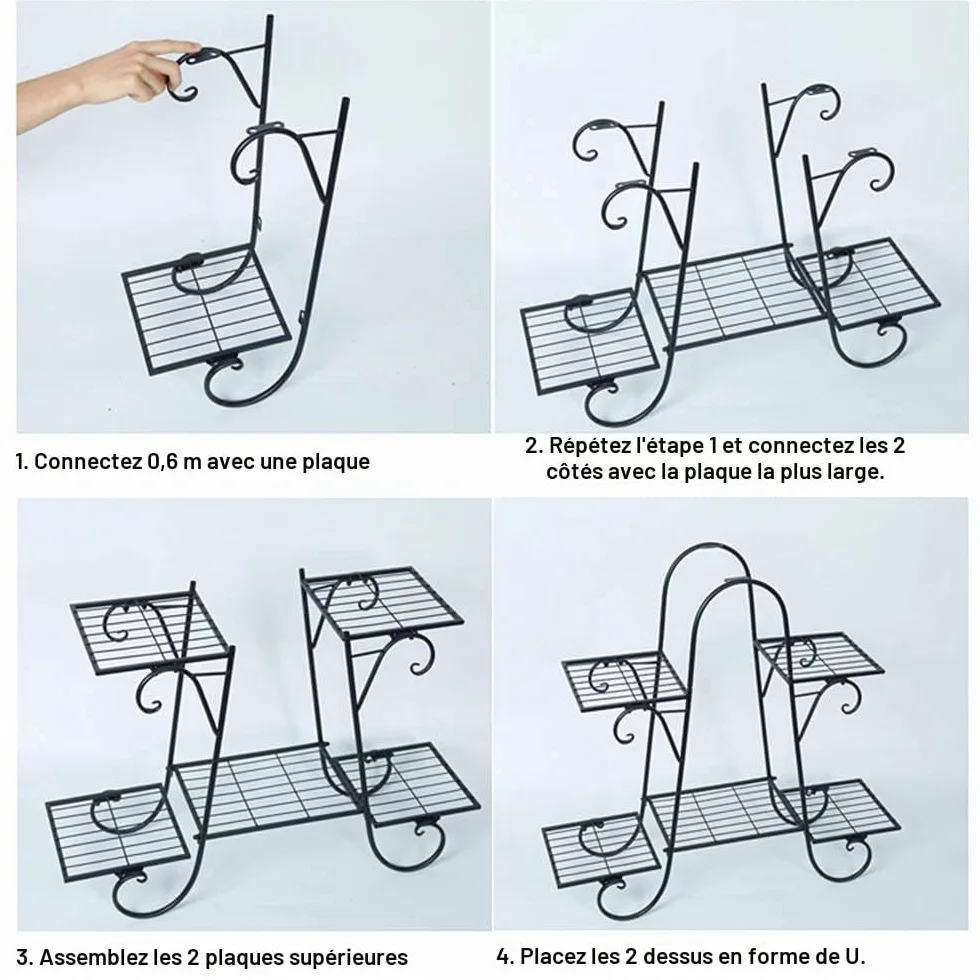 1. Connectez 0,6 m avec une plaque

2. Répétez l'étape 1 et connectez les 2 côtés avec la plaque la plus large.

3. Assemblez les 2 plaques supérieures

4. Placez les 2 dessus en forme de U.