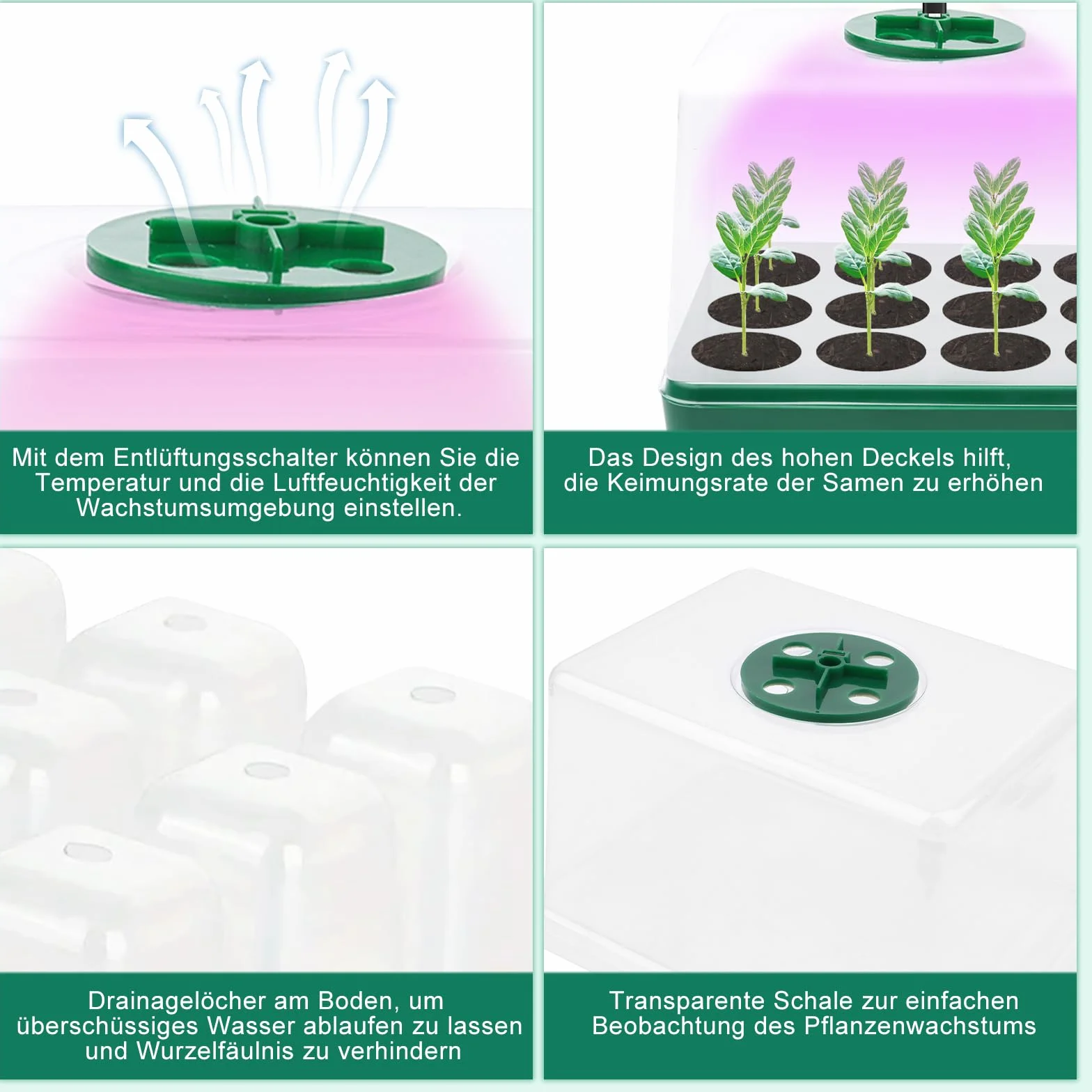 Mit dem Entlüftungsschalter können Sie die Temperatur und die Luftfeuchtigkeit der Wachstumsumgebung einstellen.

Das Design des hohen Deckels hilft, die Keimungsrate der Samen zu erhöhen

Drainagelöcher am Boden, um überschüssiges Wasser ablaufen zu lassen und Wurzelfäulnis zu verhindern

Transparente Schale zur einfachen Beobachtung des Pflanzenwachstums