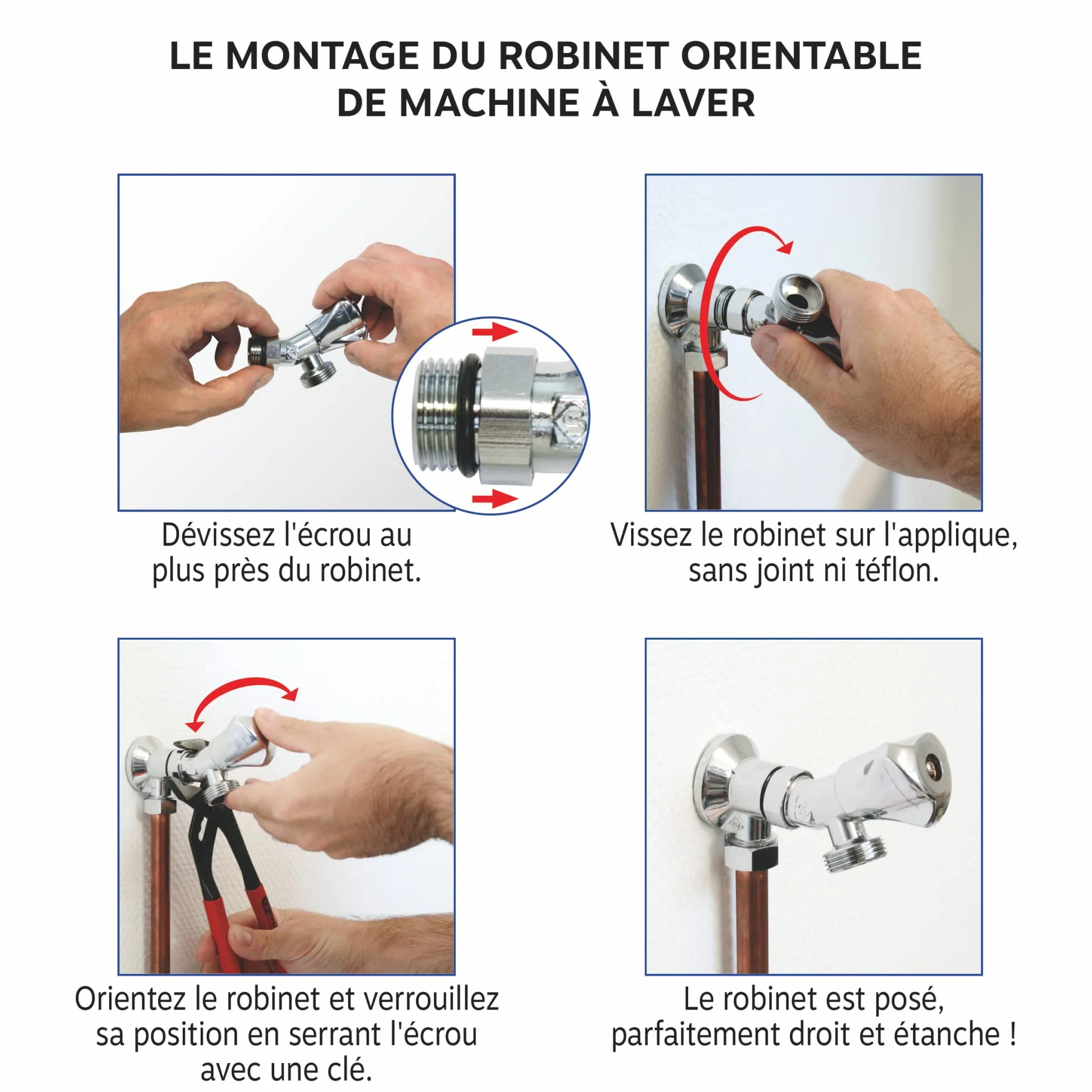 LE MONTAGE DU ROBINET ORIENTABLE DE MACHINE À LAVER

Dévissez l'écrou au plus près du robinet.

Vissez le robinet sur l'applique, sans joint ni téflon.

Orientez le robinet et verrouillez sa position en serrant l'écrou avec une clé.

Le robinet est posé, parfaitement droit et étanche !