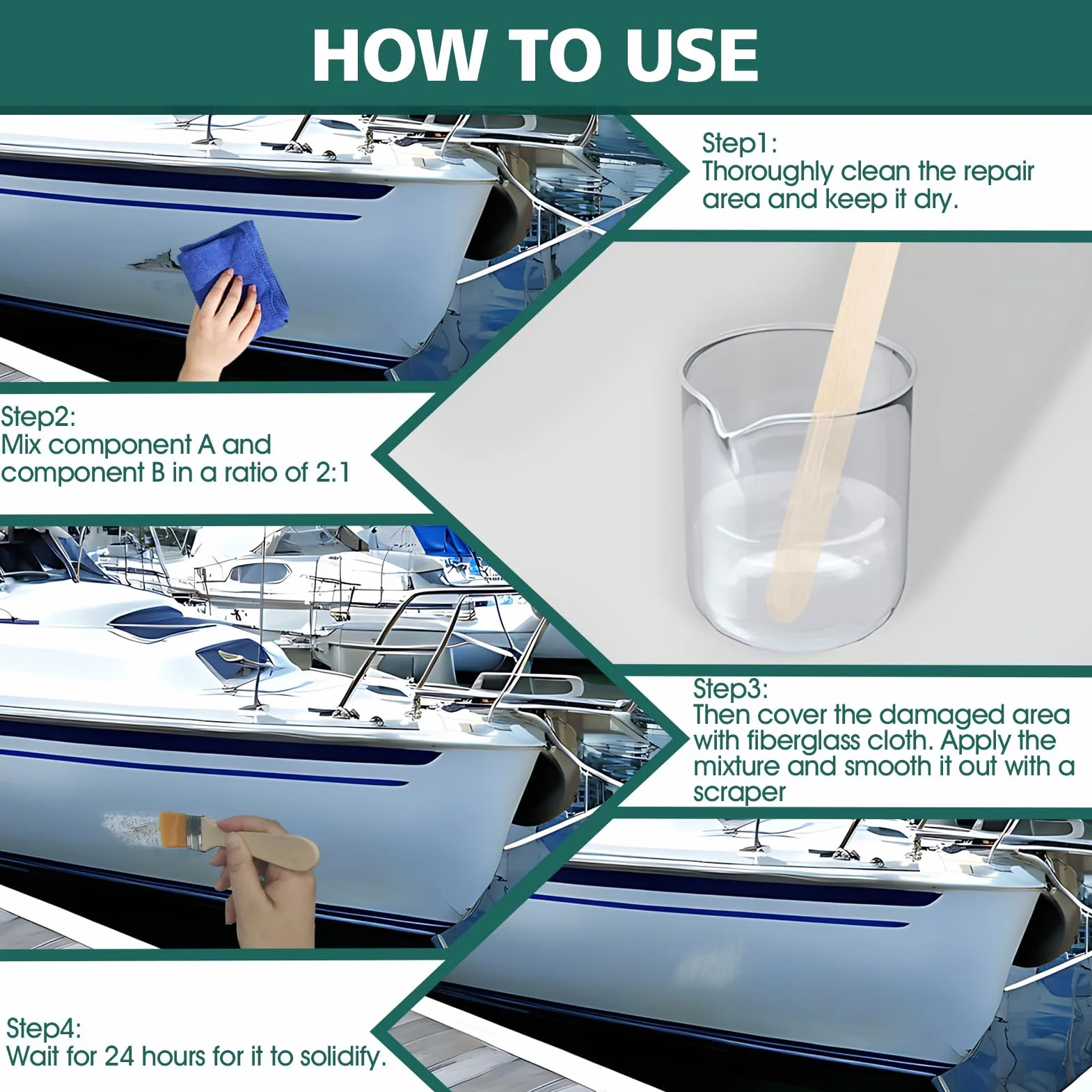 HOW TO USE

Step1:
Thoroughly clean the repair area and keep it dry.

Step2:
Mix component A and component B in a ratio of 2:1

Step3:
Then cover the damaged area with fiberglass cloth. Apply the mixture and smooth it out with a scraper

Step4:
Wait for 24 hours for it to solidify.