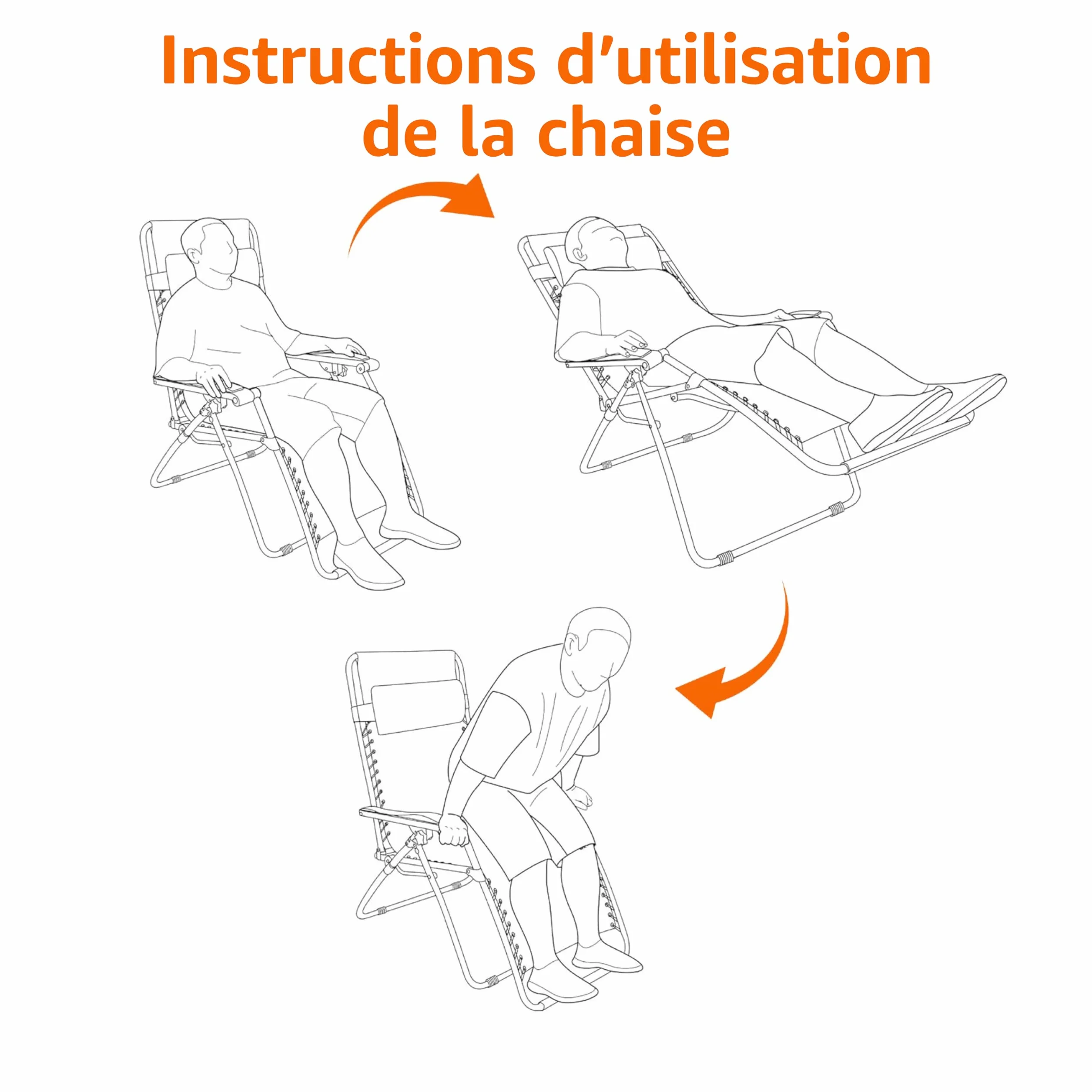 Instructions d’utilisation de la chaise