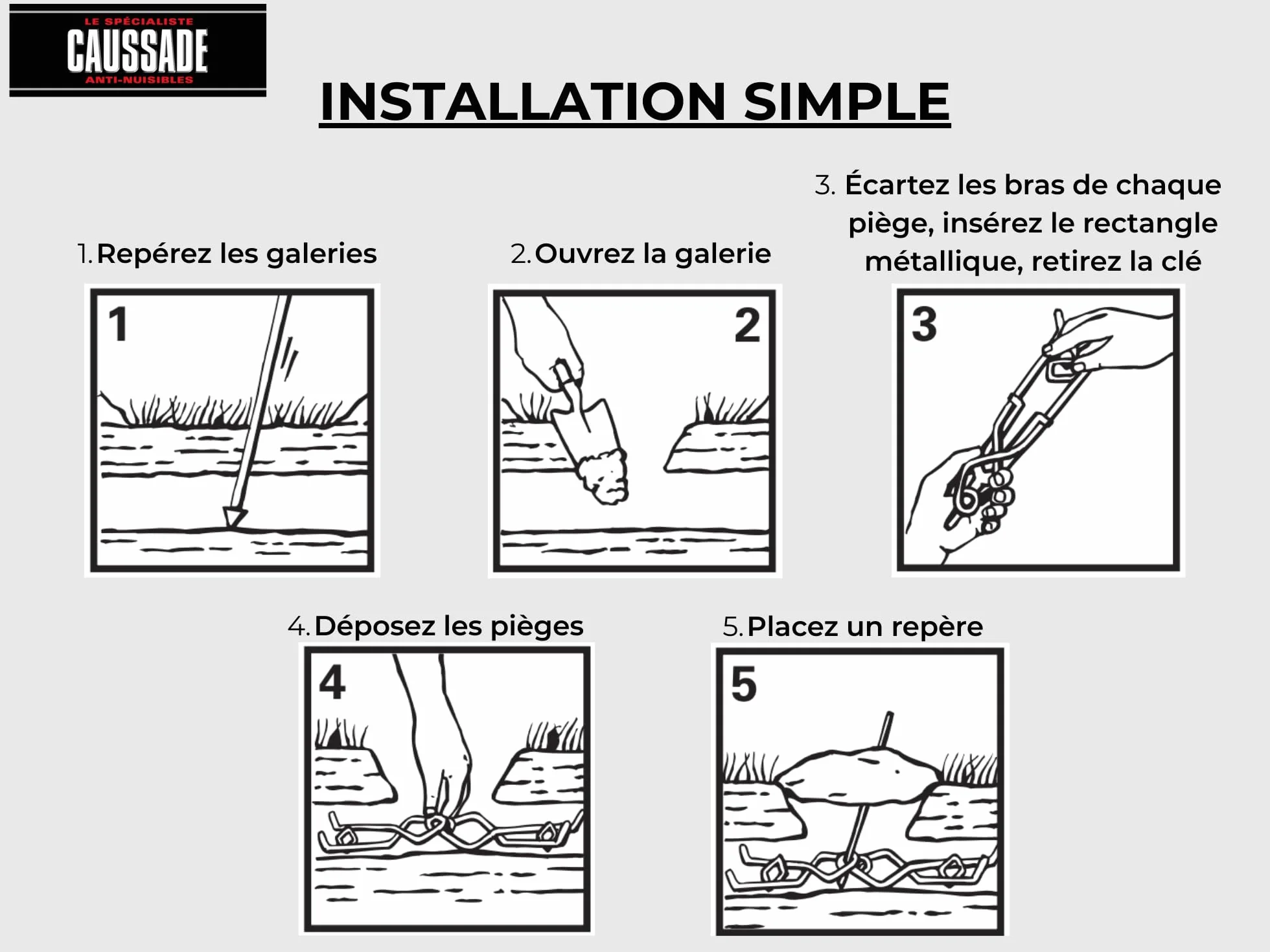 LE SPÉCIALISTE
CAUSSADE
ANTI-NUISIBLES

INSTALLATION SIMPLE

1. Repérez les galeries

1

2. Ouvrez la galerie

2

3. Écartez les bras de chaque piège, insérez le rectangle métallique, retirez la clé

3

4. Déposez les pièges

4

5. Placez un repère

5