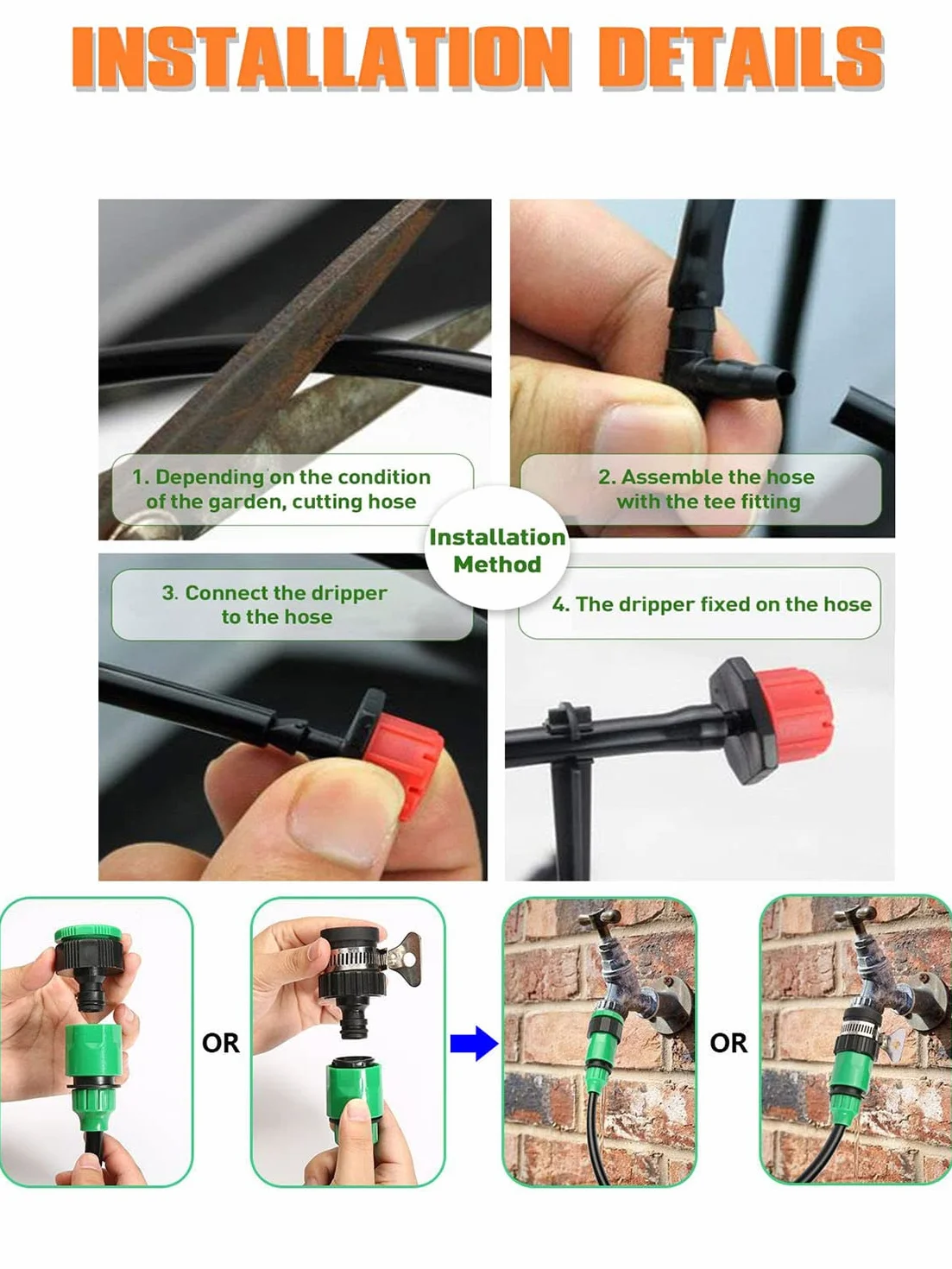 INSTALLATION DETAILS

1. Depending on the condition of the garden, cutting hose

2. Assemble the hose with the tee fitting

Installation Method

3. Connect the dripper to the hose

4. The dripper fixed on the hose

OR

OR