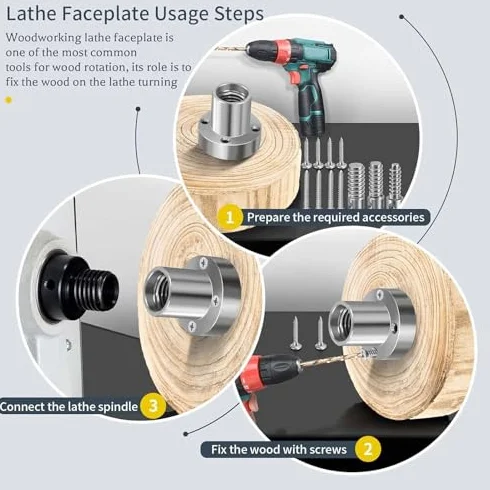 Lathe Faceplate Usage Steps

Woodworking lathe faceplate is one of the most common tools for wood rotation, its role is to fix the wood on the lathe turning

1 Prepare the required accessories

Connect the lathe spindle 3

Fix the wood with screws 2