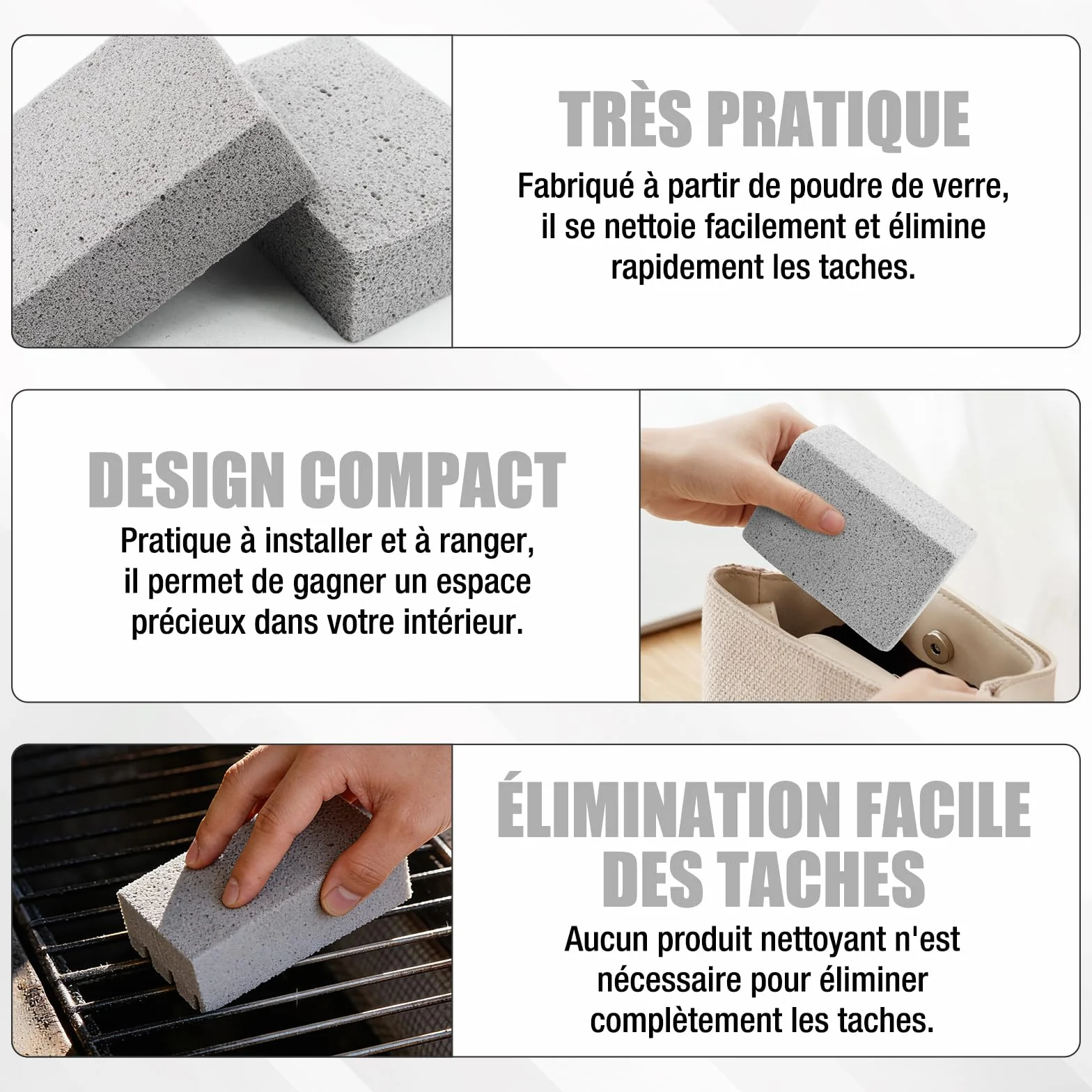 TRÈS PRATIQUE

Fabriqué à partir de poudre de verre, il se nettoie facilement et élimine rapidement les taches.

DESIGN COMPACT

Pratique à installer et à ranger, il permet de gagner un espace précieux dans votre intérieur.

ÉLIMINATION FACILE DES TACHES

Aucun produit nettoyant n'est nécessaire pour éliminer complètement les taches.