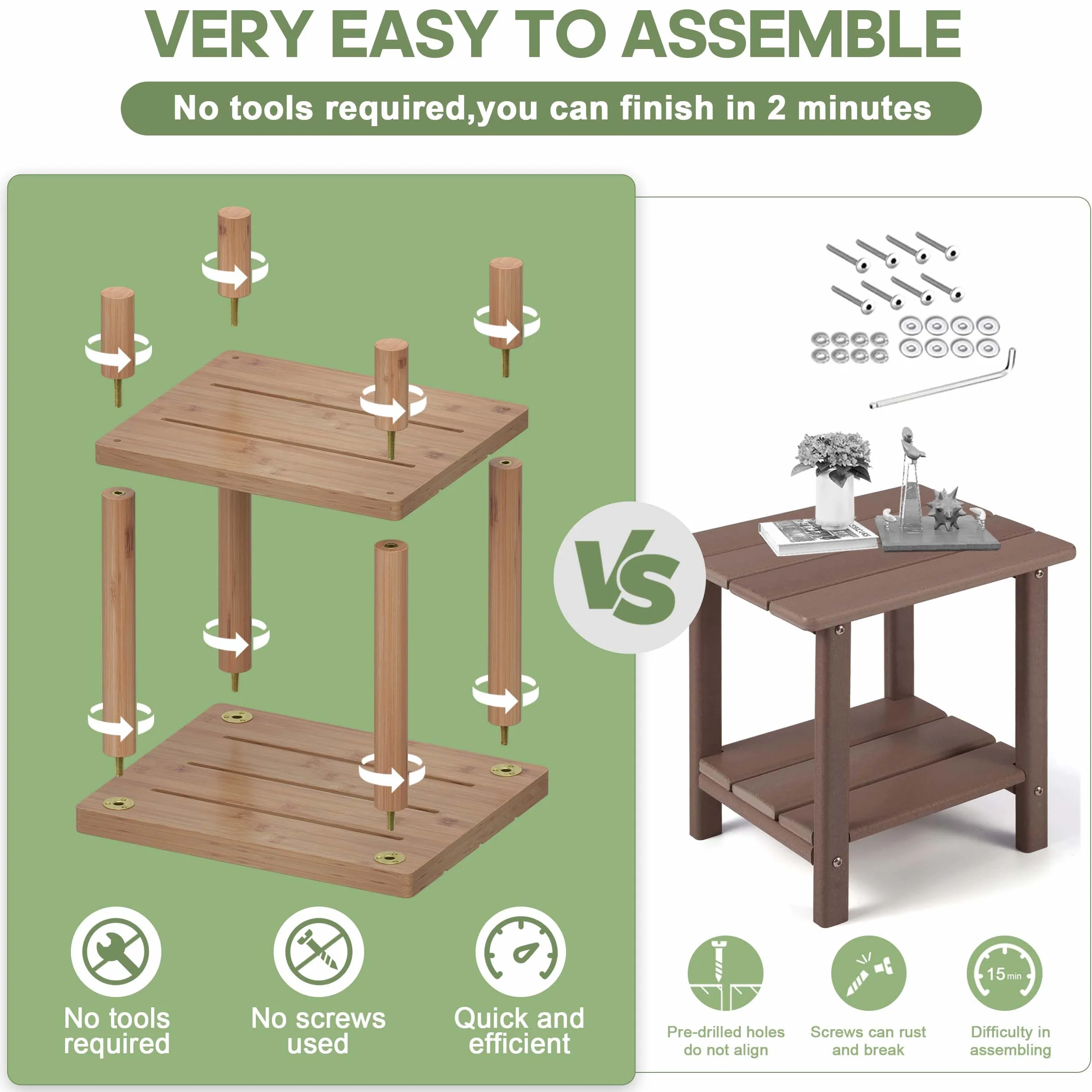 VERY EASY TO ASSEMBLE

No tools required,you can finish in 2 minutes

VS

No tools required

No screws used

Quick and efficient

15 min

Pre-drilled holes do not align

Screws can rust and break

Difficulty in assembling