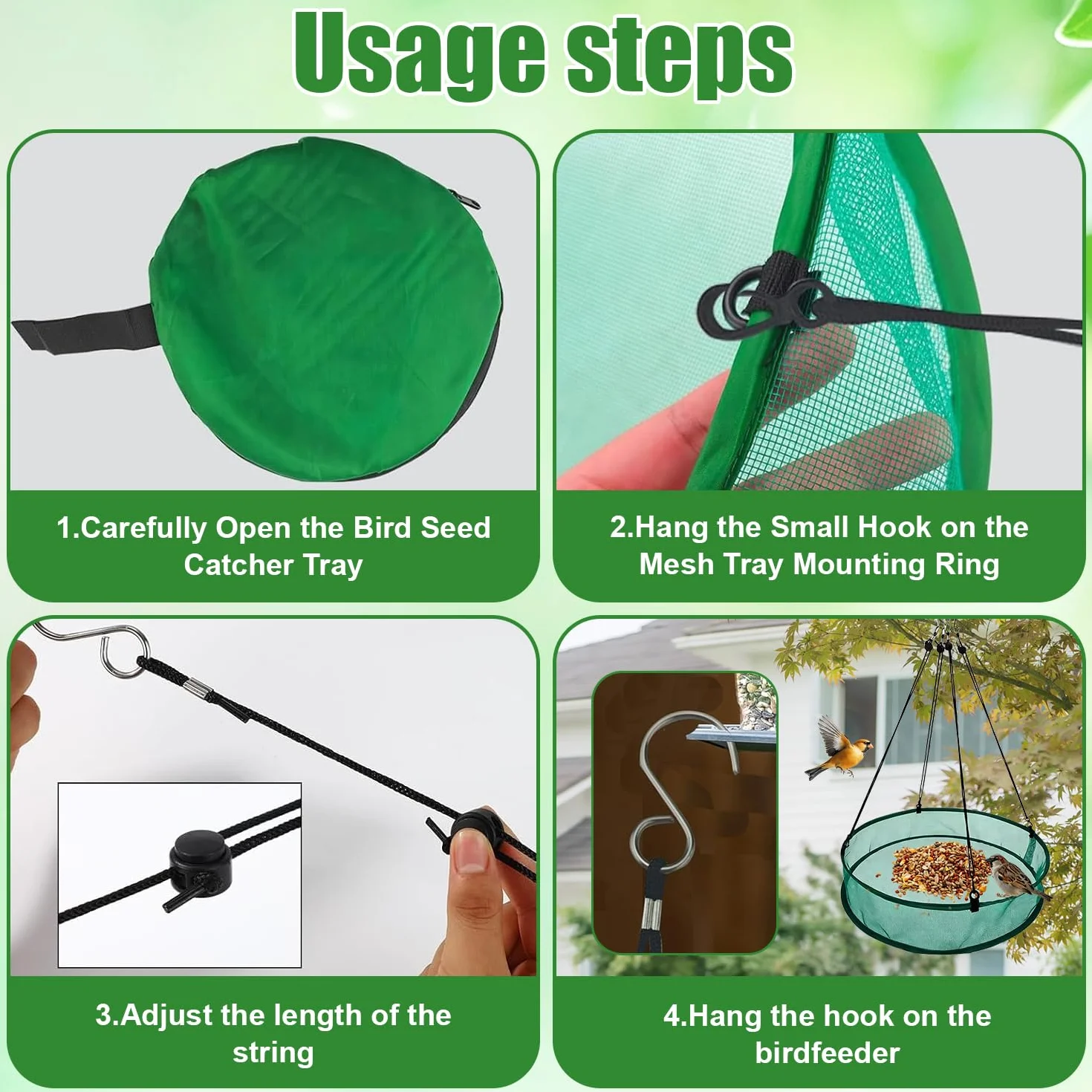 Usage steps

1.Carefully Open the Bird Seed Catcher Tray

2.Hang the Small Hook on the Mesh Tray Mounting Ring

3.Adjust the length of the string

4.Hang the hook on the birdfeeder