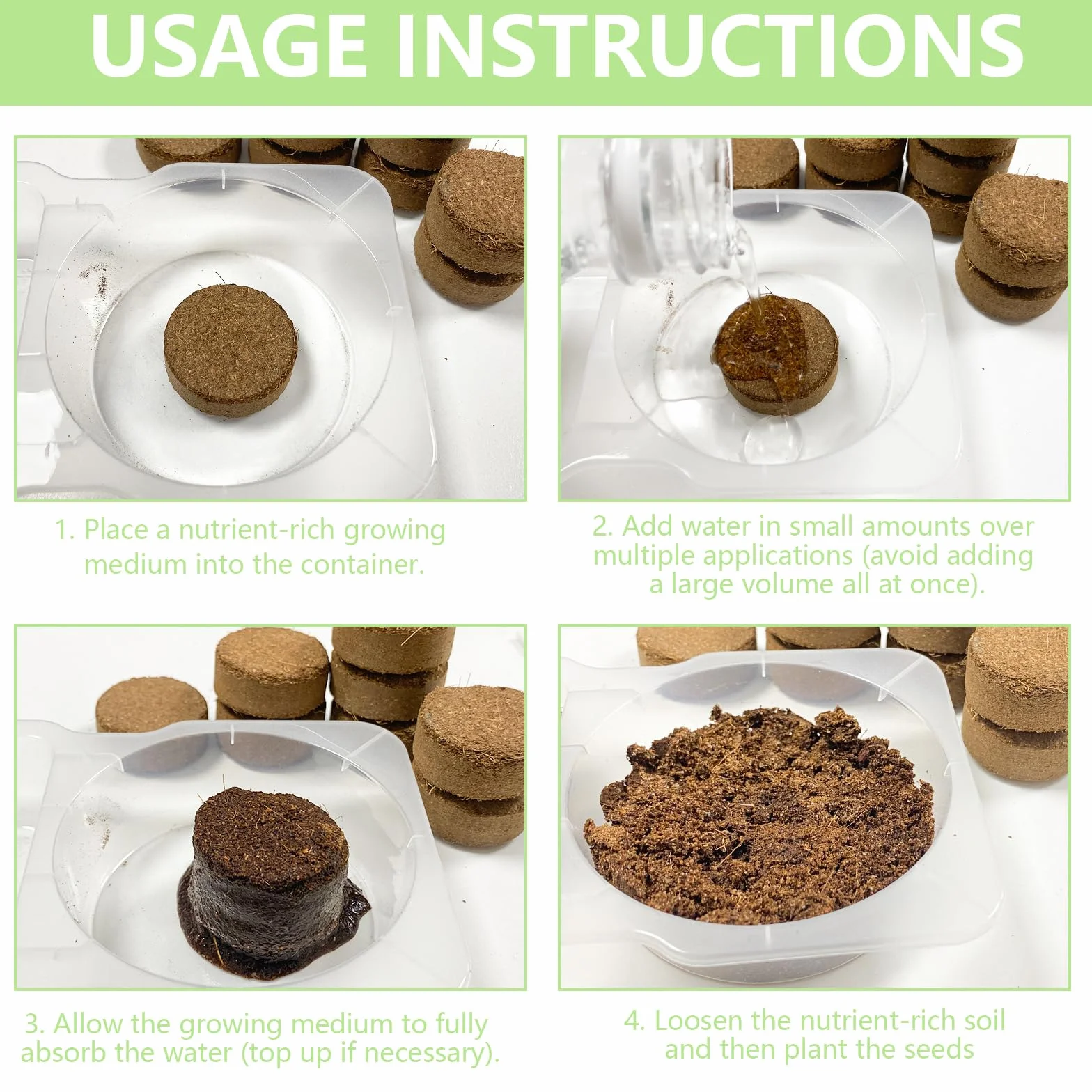 USAGE INSTRUCTIONS

1. Place a nutrient-rich growing medium into the container.

2. Add water in small amounts over multiple applications (avoid adding a large volume all at once).

3. Allow the growing medium to fully absorb the water (top up if necessary).

4. Loosen the nutrient-rich soil and then plant the seeds