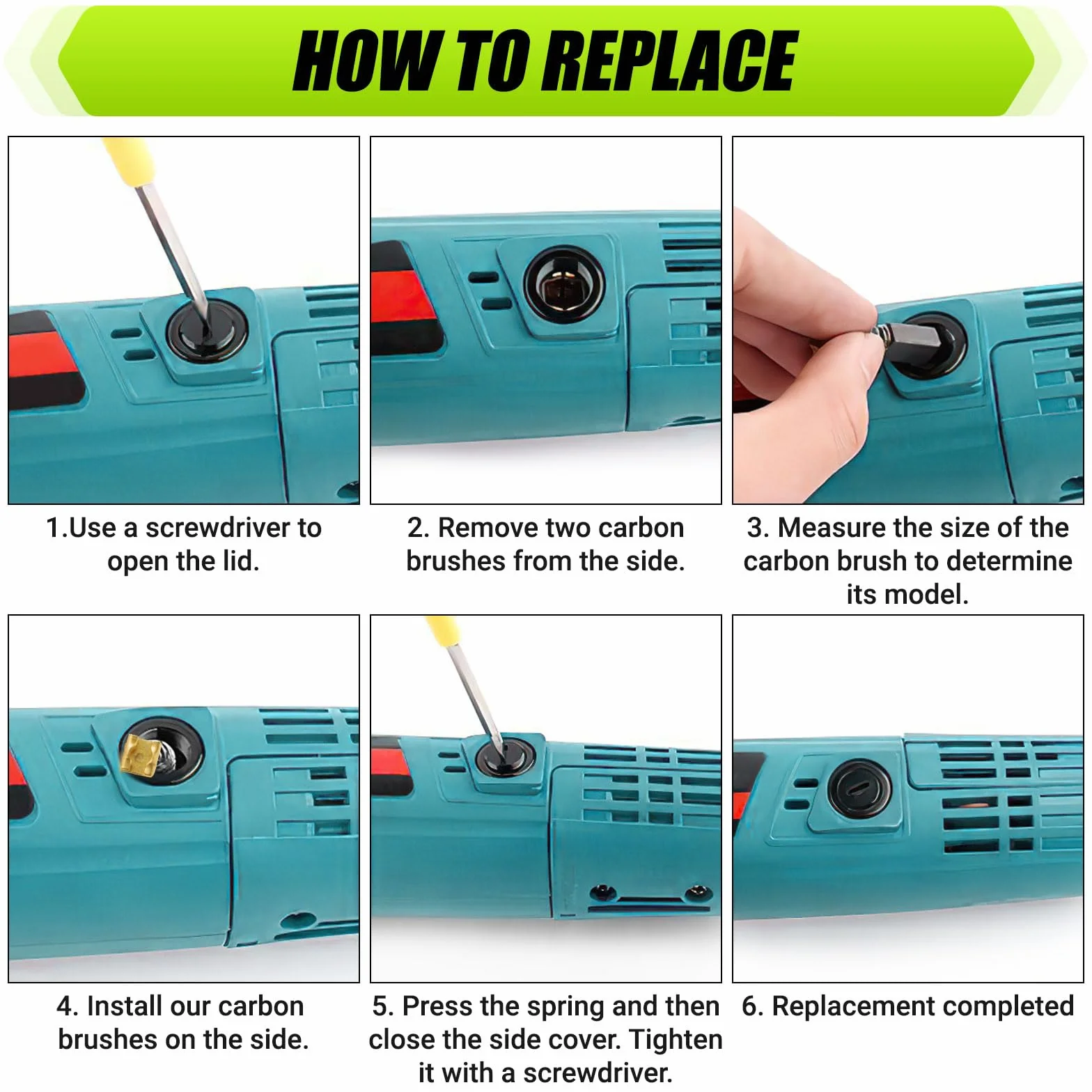 HOW TO REPLACE

1.Use a screwdriver to open the lid.

2. Remove two carbon brushes from the side.

3. Measure the size of the carbon brush to determine its model.

4. Install our carbon brushes on the side.

5. Press the spring and then close the side cover. Tighten it with a screwdriver.

6. Replacement completed