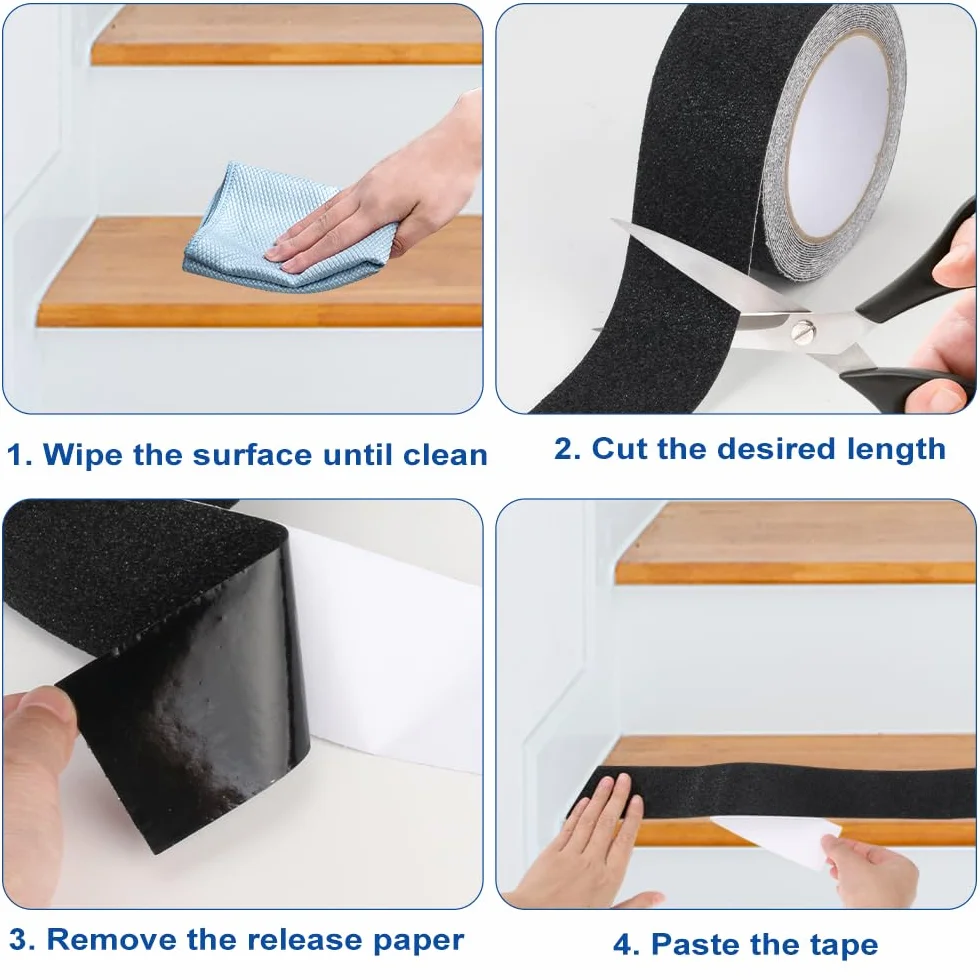 1. Wipe the surface until clean

2. Cut the desired length

3. Remove the release paper

4. Paste the tape