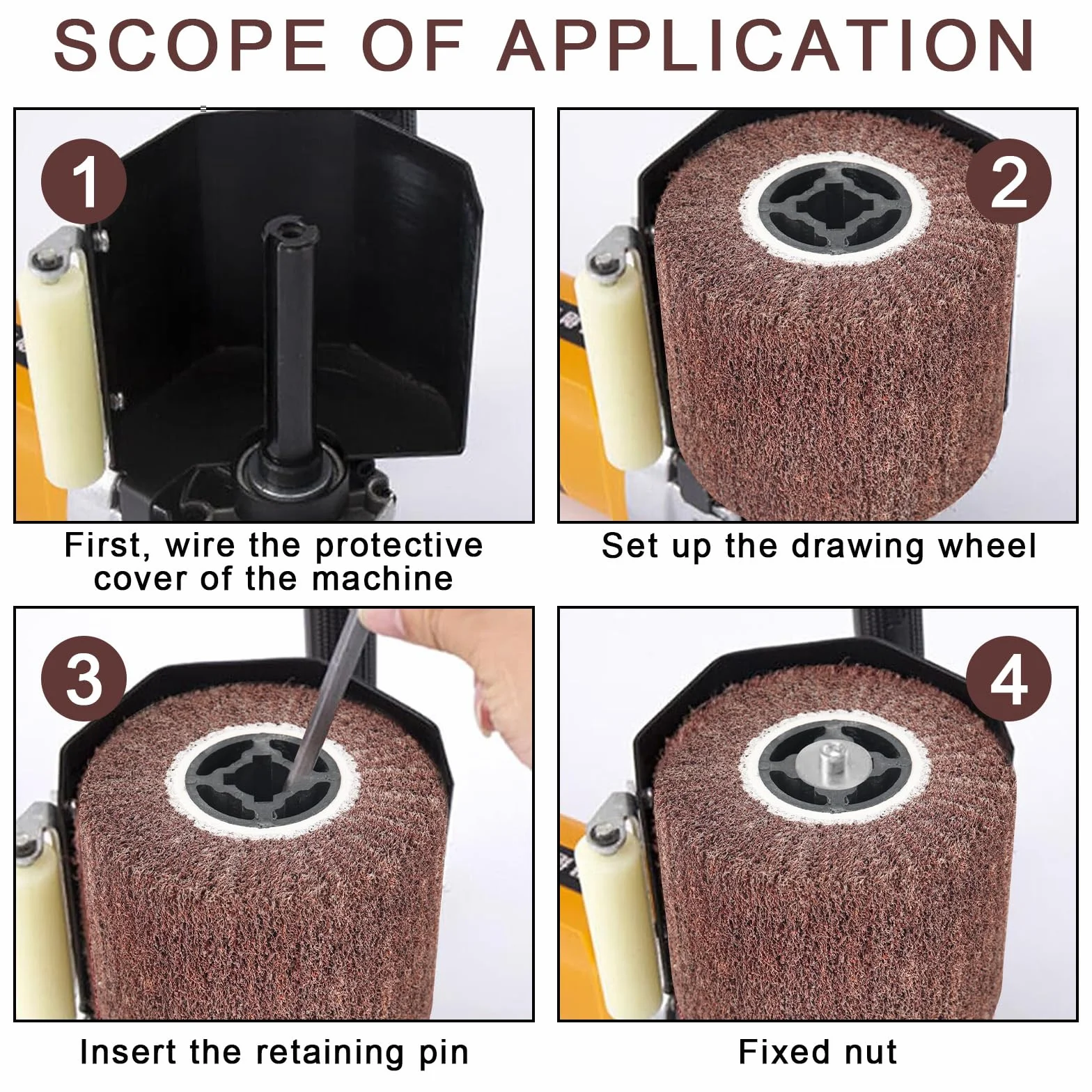 SCOPE OF APPLICATION

1

First, wire the protective cover of the machine

2

Set up the drawing wheel

3

Insert the retaining pin

4

Fixed nut