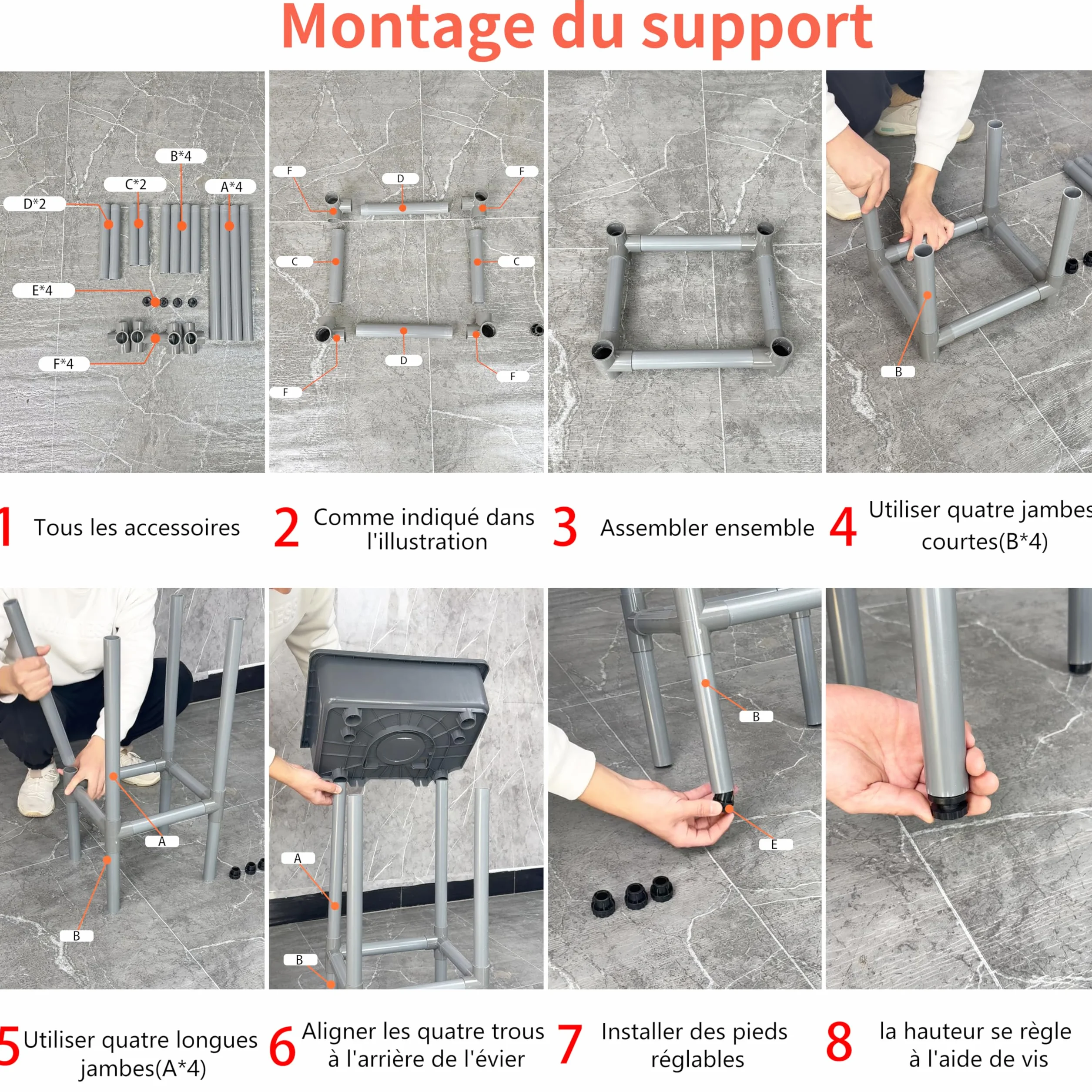 Montage du support

B*4
C*2
A*4
D*2
E*4
F*4

F
D
F
C
C
D
F
F

B

1 Tous les accessoires

2 Comme indiqué dans l'illustration

3 Assembler ensemble

4 Utiliser quatre jambes courtes(B*4)

A
B

A
B

B
E

5 Utiliser quatre longues jambes(A*4)

6 Aligner les quatre trous à l'arrière de l'évier

7 Installer des pieds réglables

8 la hauteur se règle à l'aide de vis