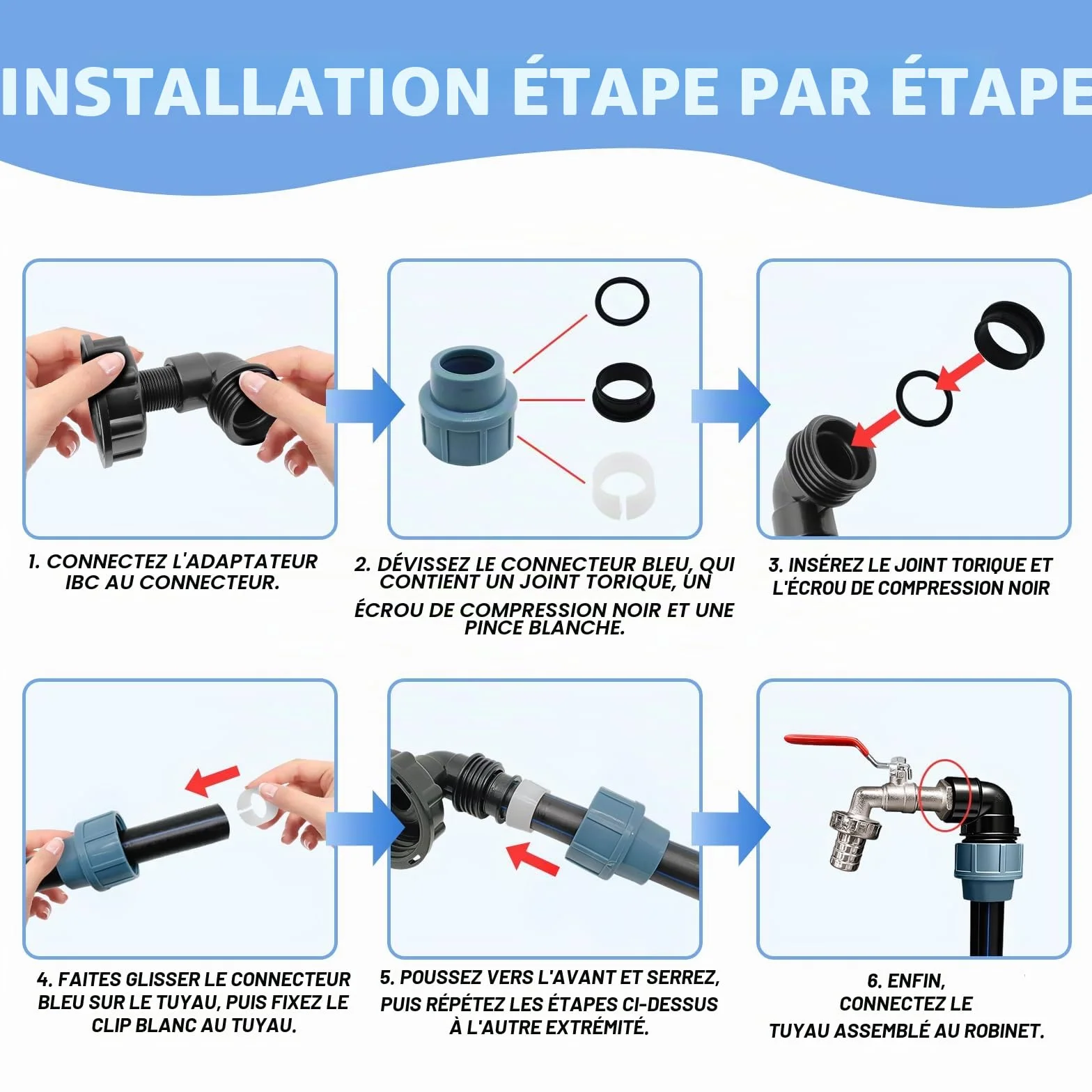 INSTALLATION ÉTAPE PAR ÉTAPE

1. CONNECTEZ L'ADAPTATEUR IBC AU CONNECTEUR.

2. DÉVISSEZ LE CONNECTEUR BLEU, QUI CONTIENT UN JOINT TORIQUE, UN

ÉCROU DE COMPRESSION NOIR ET UNE PINCE BLANCHE.

3. INSÉREZ LE JOINT TORIQUE ET L'ÉCROU DE COMPRESSION NOIR

4. FAITES GLISSER LE CONNECTEUR BLEU SUR LE TUYAU, PUIS FIXEZ LE CLIP BLANC AU TUYAU.

5. POUSSEZ VERS L'AVANT ET SERREZ, PUIS RÉPÉTEZ LES ÉTAPES CI-DESSUS À L'AUTRE EXTRÉMITÉ.

6. ENFIN, CONNECTEZ LE TUYAU ASSEMBLÉ AU ROBINET.