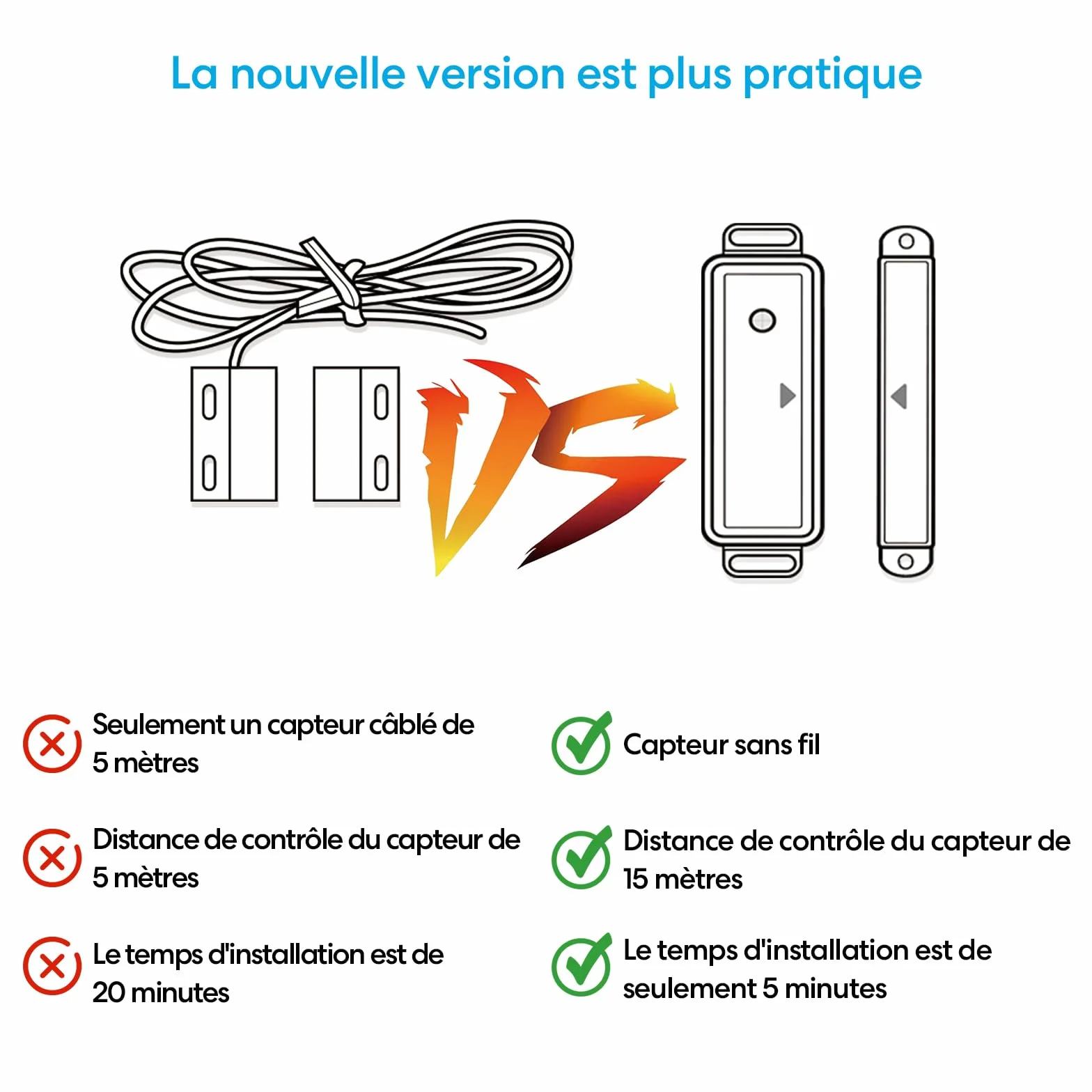 La nouvelle version est plus pratique

VS

Seulement un capteur câblé de 5 mètres

Distance de contrôle du capteur de 5 mètres

Le temps d'installation est de 20 minutes

Capteur sans fil

Distance de contrôle du capteur de 15 mètres

Le temps d'installation est de seulement 5 minutes