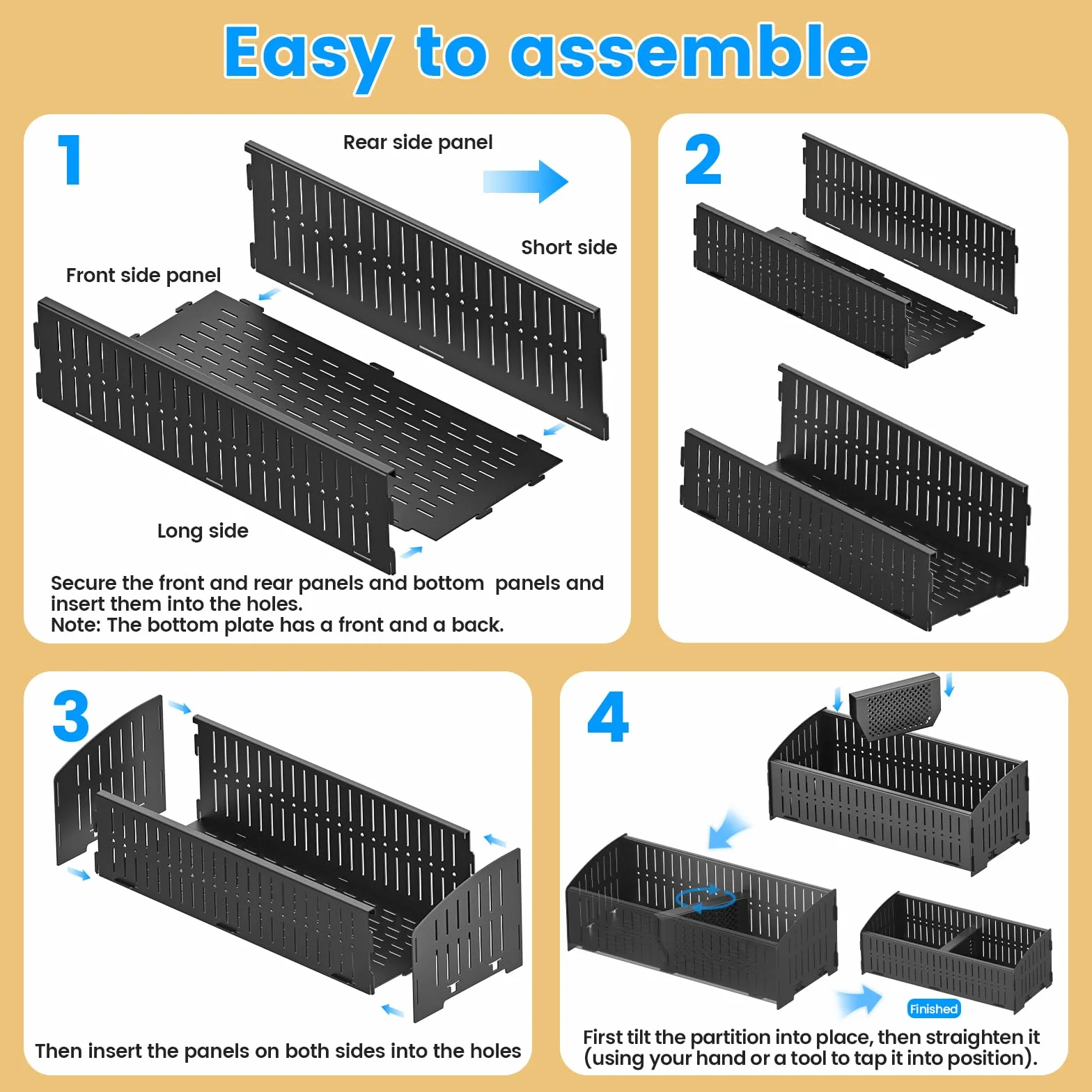 Easy to assemble

1

Rear side panel

Short side

Front side panel

Long side

Secure the front and rear panels and bottom panels and insert them into the holes.
Note: The bottom plate has a front and a back.

2

3

Then insert the panels on both sides into the holes

4

Finished

First tilt the partition into place, then straighten it (using your hand or a tool to tap it into position).