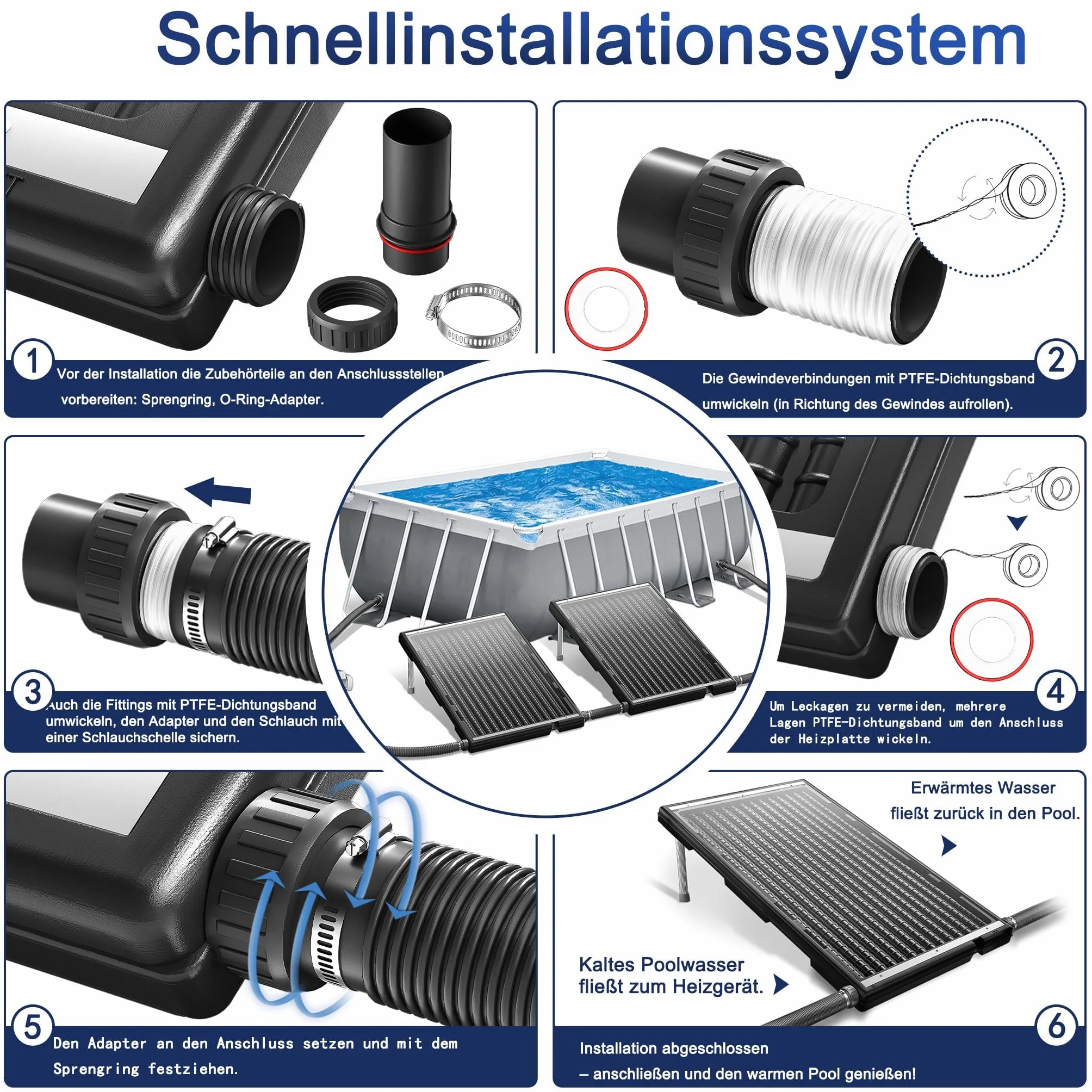 Schnellinstallationssystem

1
Vor der Installation die Zubehörteile an den Anschlussstellen vorbereiten: Sprengring, O-Ring-Adapter.

2
Die Gewindeverbindungen mit PTFE-Dichtungsband umwickeln (in Richtung des Gewindes aufrollen).

3
Auch die Fittings mit PTFE-Dichtungsband umwickeln, den Adapter und den Schlauch mit einer Schlauchschelle sichern.

4
Um Leckagen zu vermeiden, mehrere Lagen PTFE-Dichtungsband um den Anschluss der Heizplatte wickeln.

5
Den Adapter an den Anschluss setzen und mit dem Sprengring festziehen.

Erwärmtes Wasser fließt zurück in den Pool.

Kaltes Poolwasser fließt zum Heizgerät.

6
Installation abgeschlossen
– anschließen und den warmen Pool genießen!