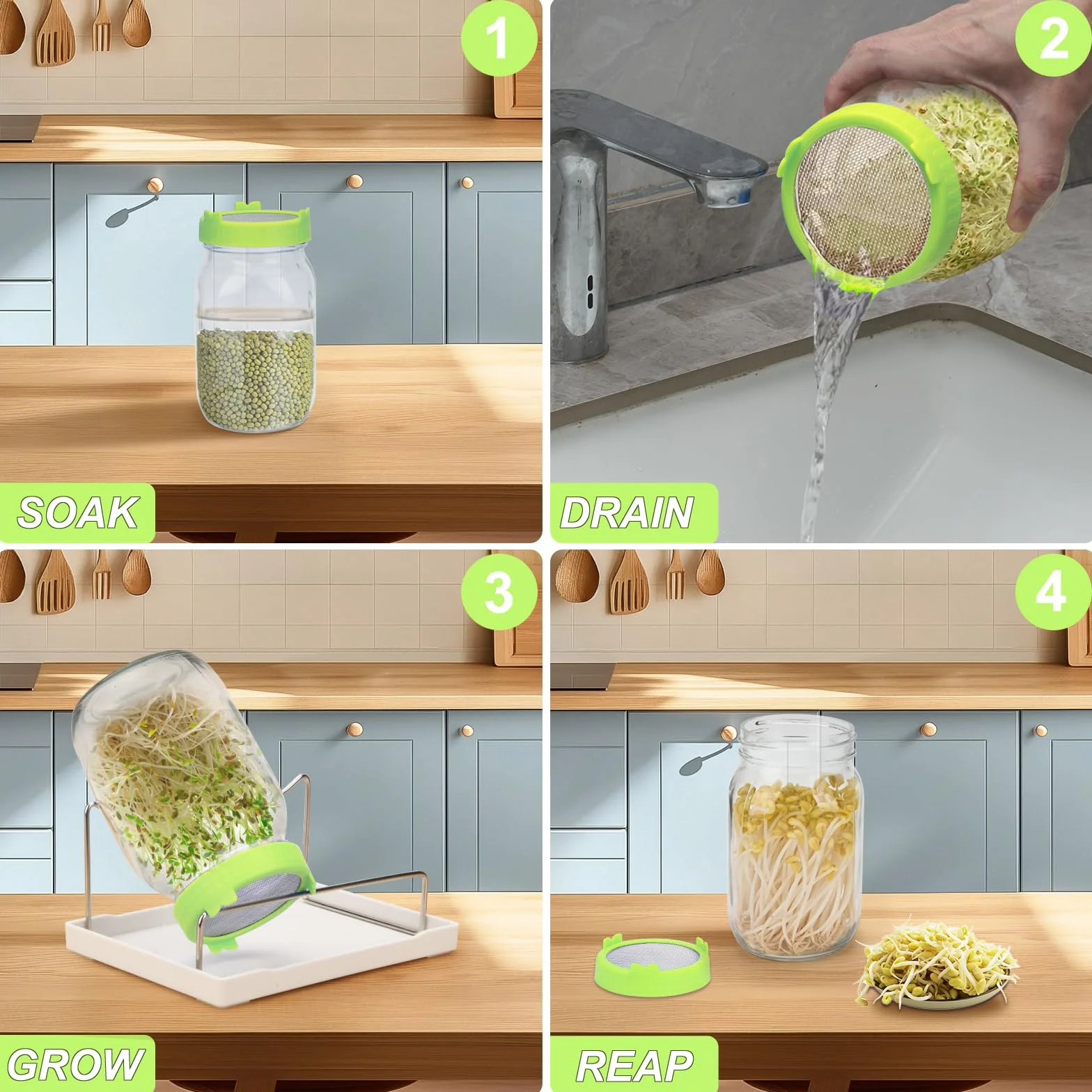 1

SOAK

2

DRAIN

3

GROW

4

REAP