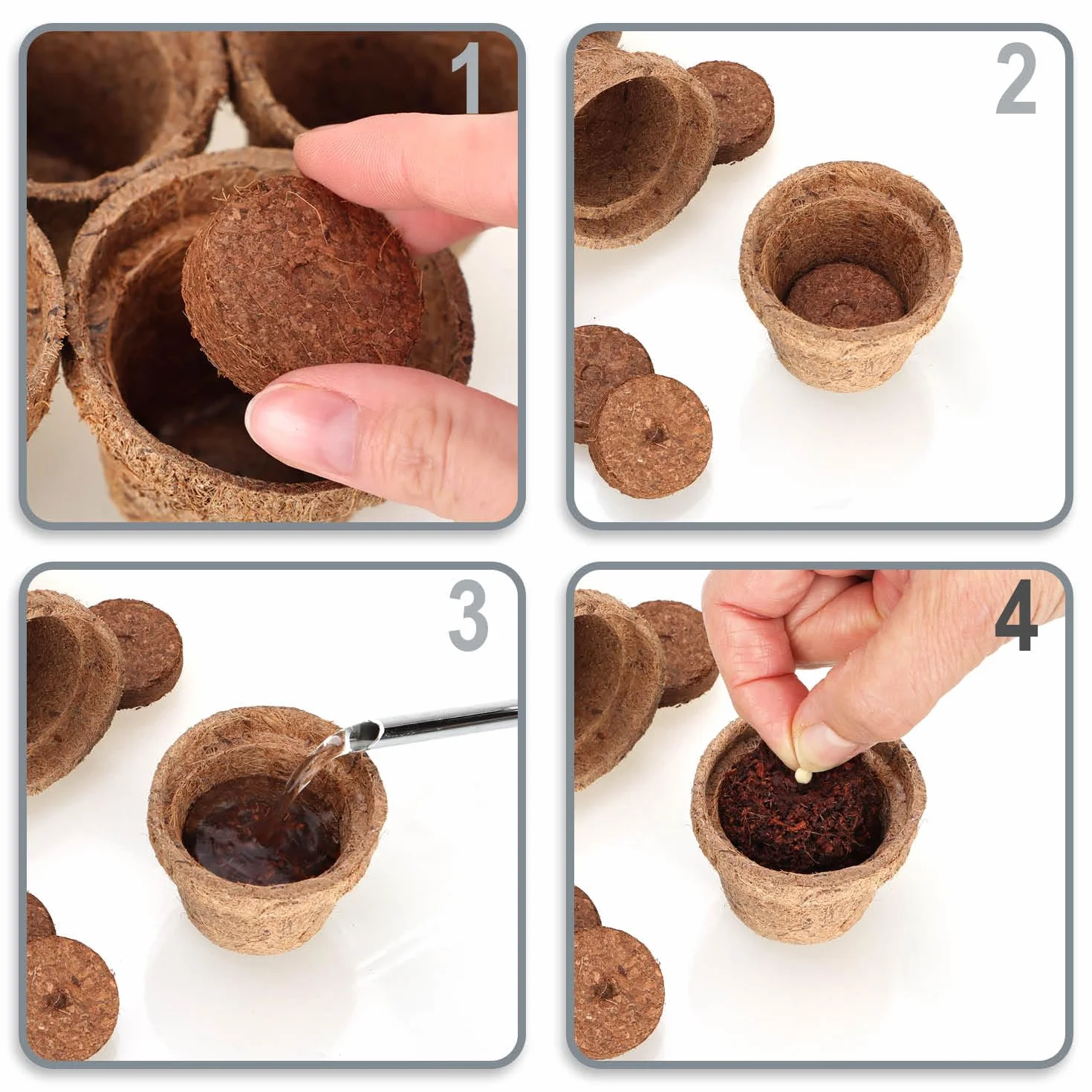 1

2

3

4