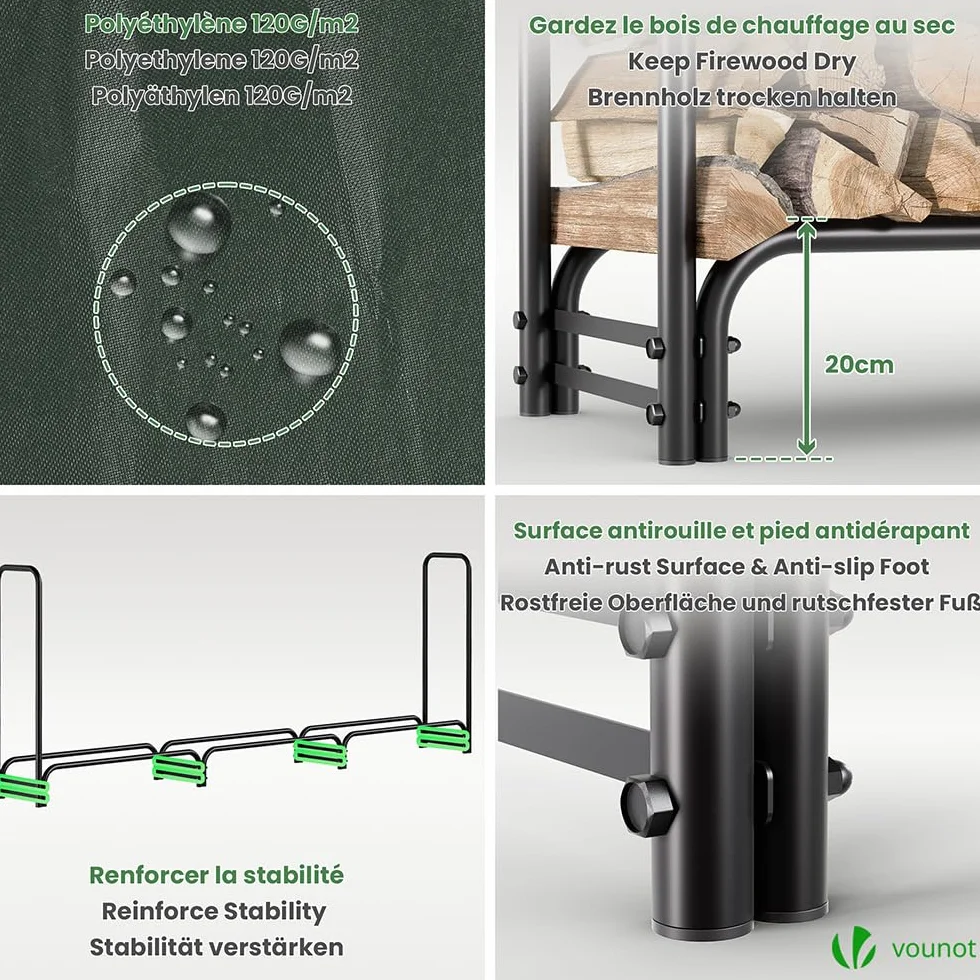 Polyéthylène 120G/m2
Polyethylene 120G/m2
Polyäthylen 120G/m2

Gardez le bois de chauffage au sec
Keep Firewood Dry
Brennholz trocken halten

20cm

Renforcer la stabilité
Reinforce Stability
Stabilität verstärken

Surface antirouille et pied antidérapant
Anti-rust Surface & Anti-slip Foot
Rostfreie Oberfläche und rutschfester Fuß

vounot