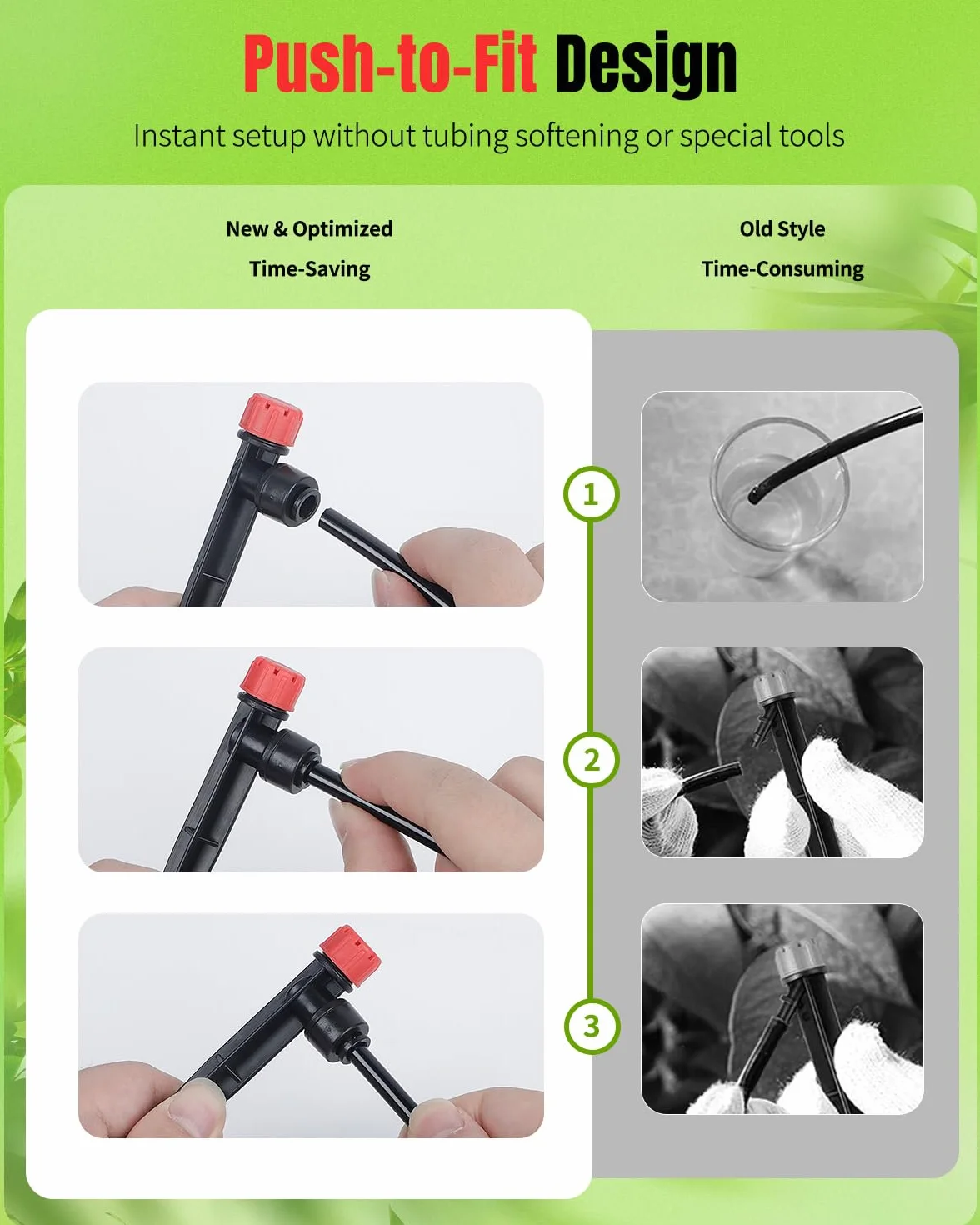 Push-to-Fit Design

Instant setup without tubing softening or special tools

New & Optimized
Time-Saving

Old Style
Time-Consuming

1

2

3